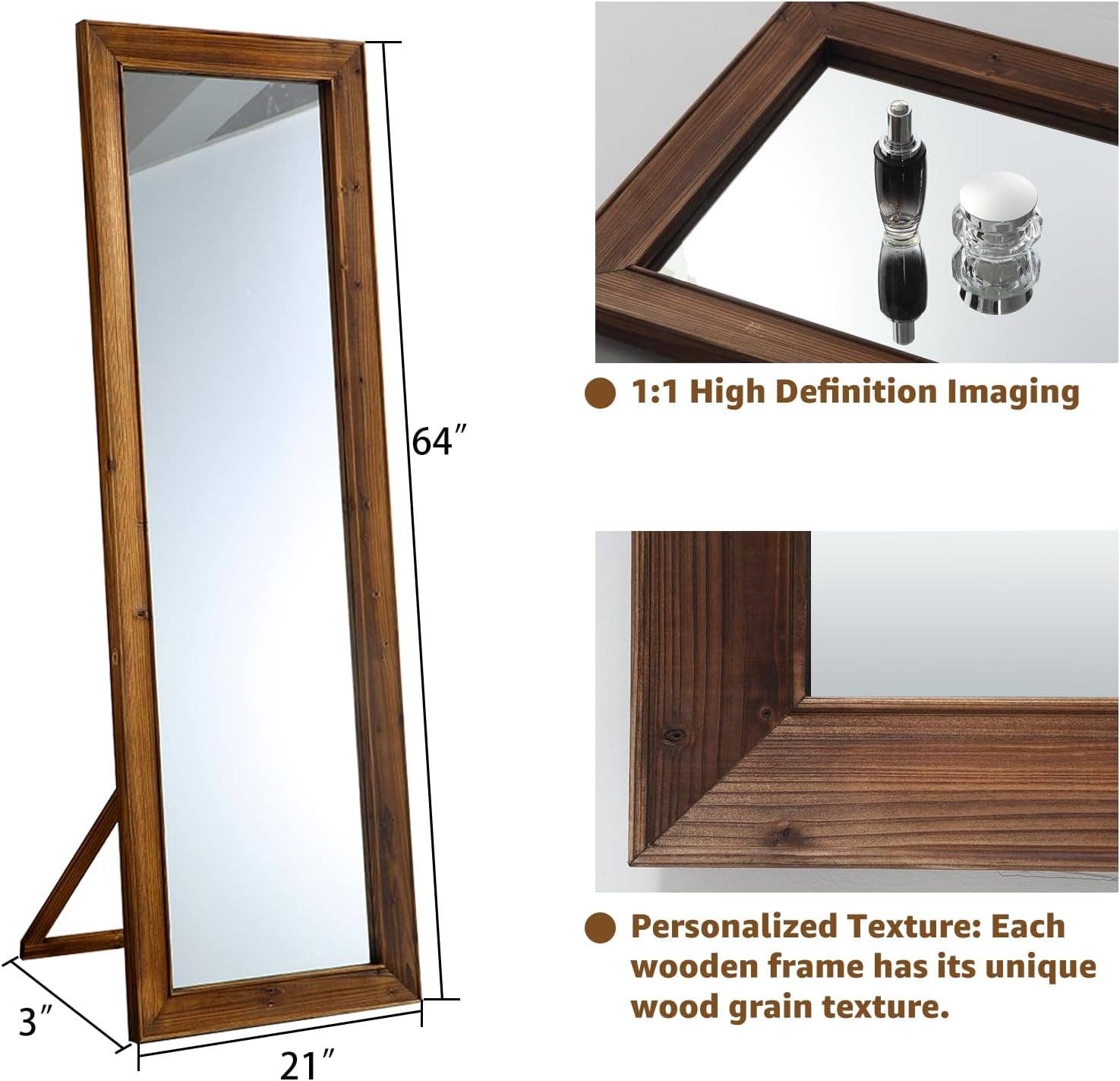 64″

3″

21″

1:1 High Definition Imaging

Personalized Texture: Each wooden frame has its unique wood grain texture.