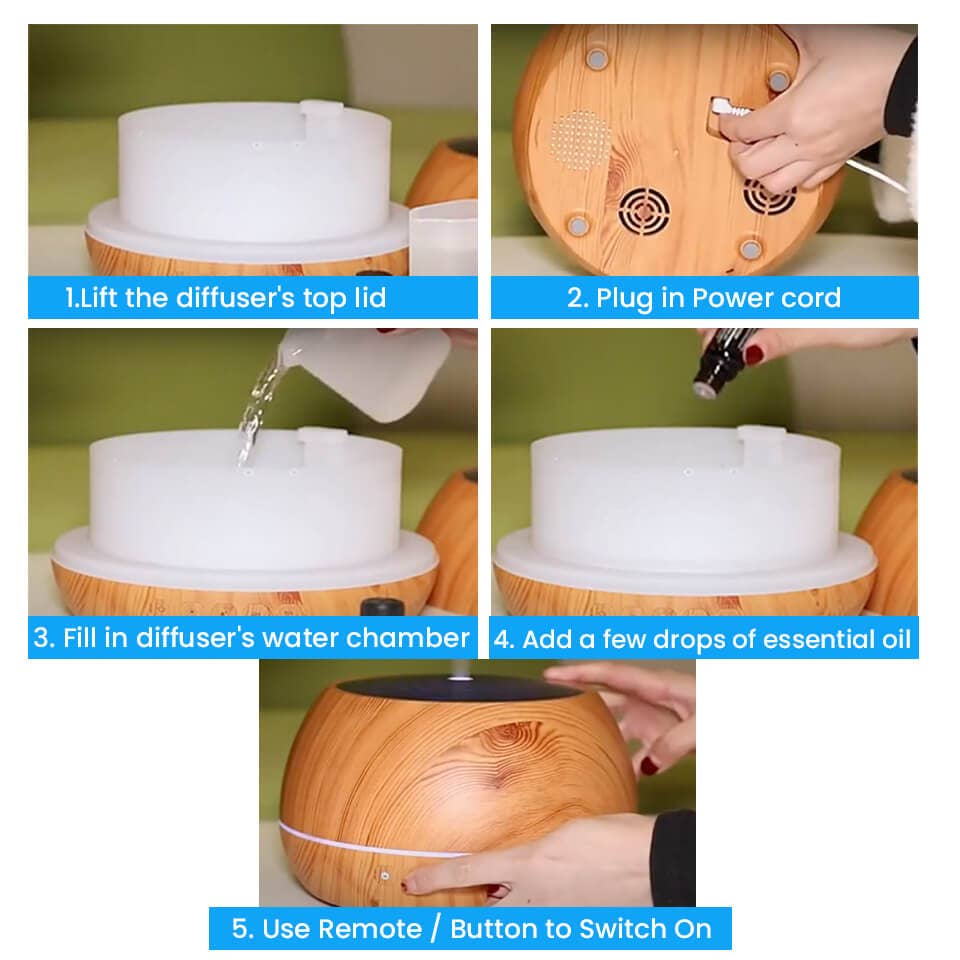 1.Lift the diffuser's top lid

2. Plug in Power cord

3. Fill in diffuser's water chamber

4. Add a few drops of essential oil

5. Use Remote / Button to Switch On