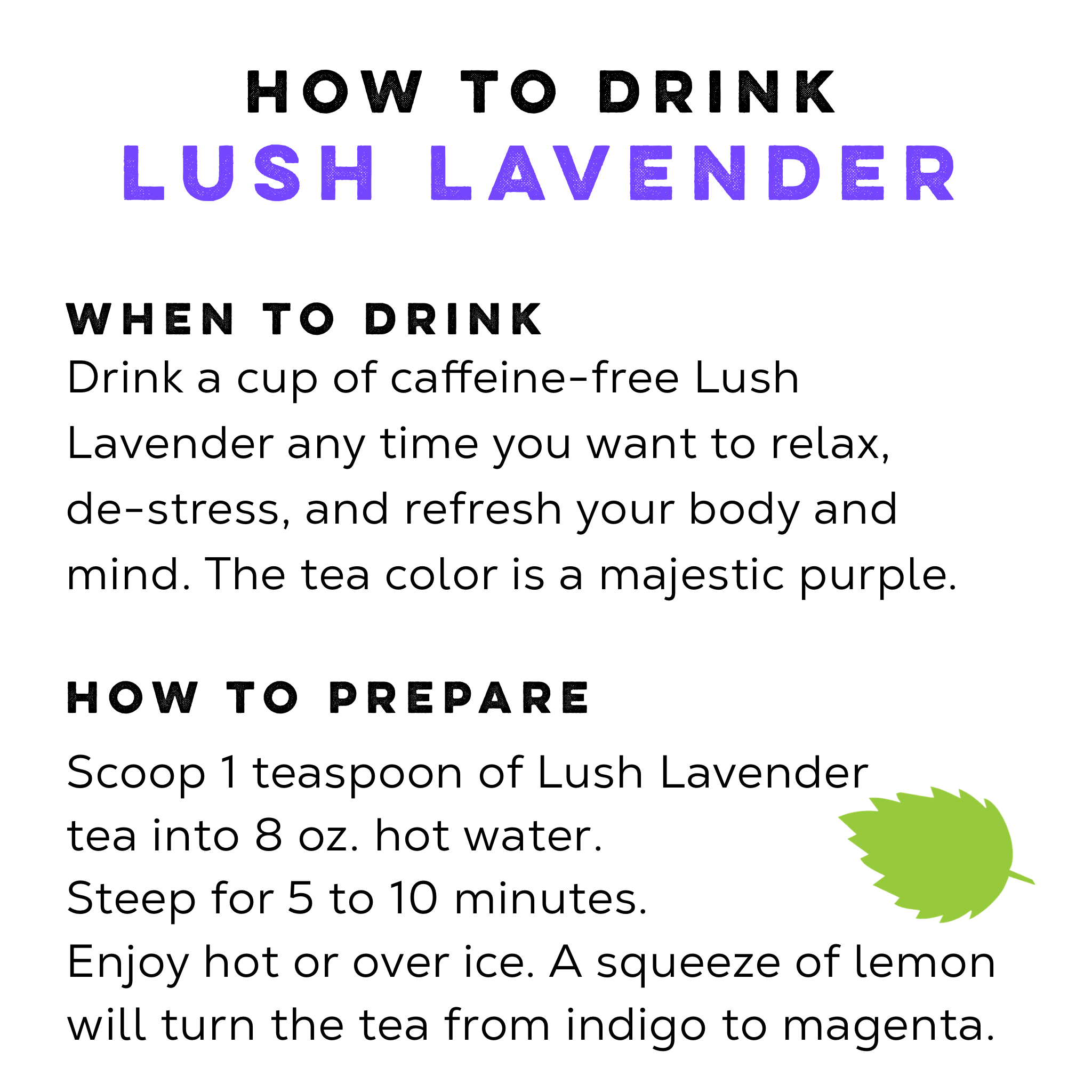 HOW TO DRINK
LUSH LAVENDER

WHEN TO DRINK
Drink a cup of caffeine-free Lush Lavender any time you want to relax, de-stress, and refresh your body and mind. The tea color is a majestic purple.

HOW TO PREPARE
Scoop 1 teaspoon of Lush Lavender tea into 8 oz. hot water.
Steep for 5 to 10 minutes.
Enjoy hot or over ice. A squeeze of lemon will turn the tea from indigo to magenta.