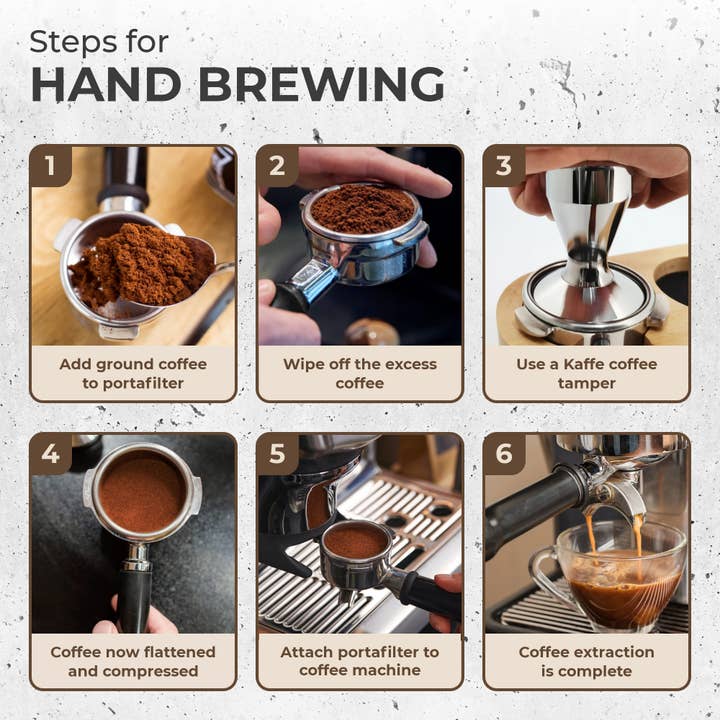 Steps for
HAND BREWING

1
Add ground coffee to portafilter

2
Wipe off the excess coffee

3
Use a Kaffe coffee tamper

4
Coffee now flattened and compressed

5
Attach portafilter to coffee machine

6
Coffee extraction is complete