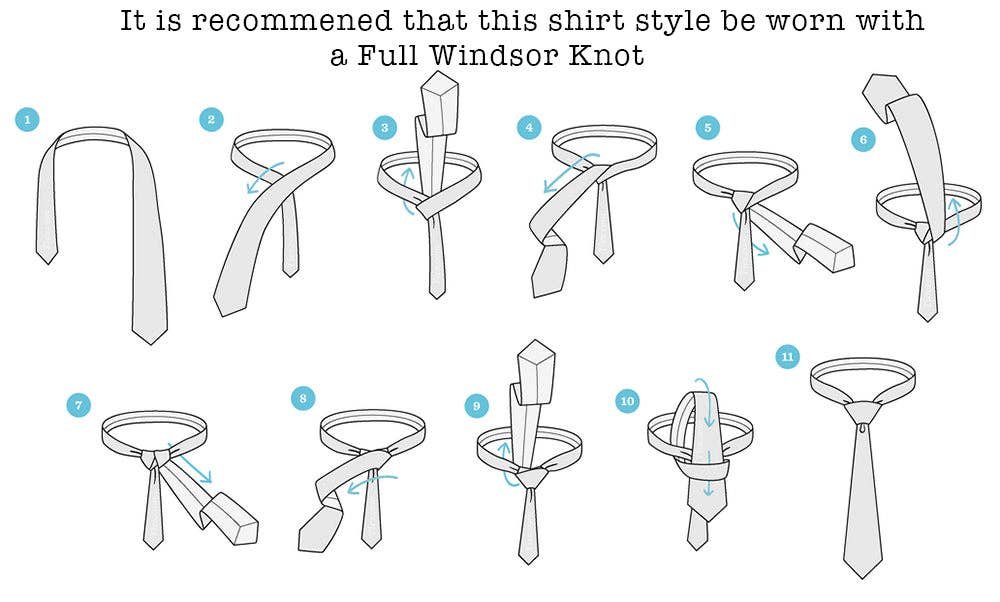 It is recommened that this shirt style be worn with a Full Windsor Knot

1

2

3

4

5

6

7

8

9

10

11