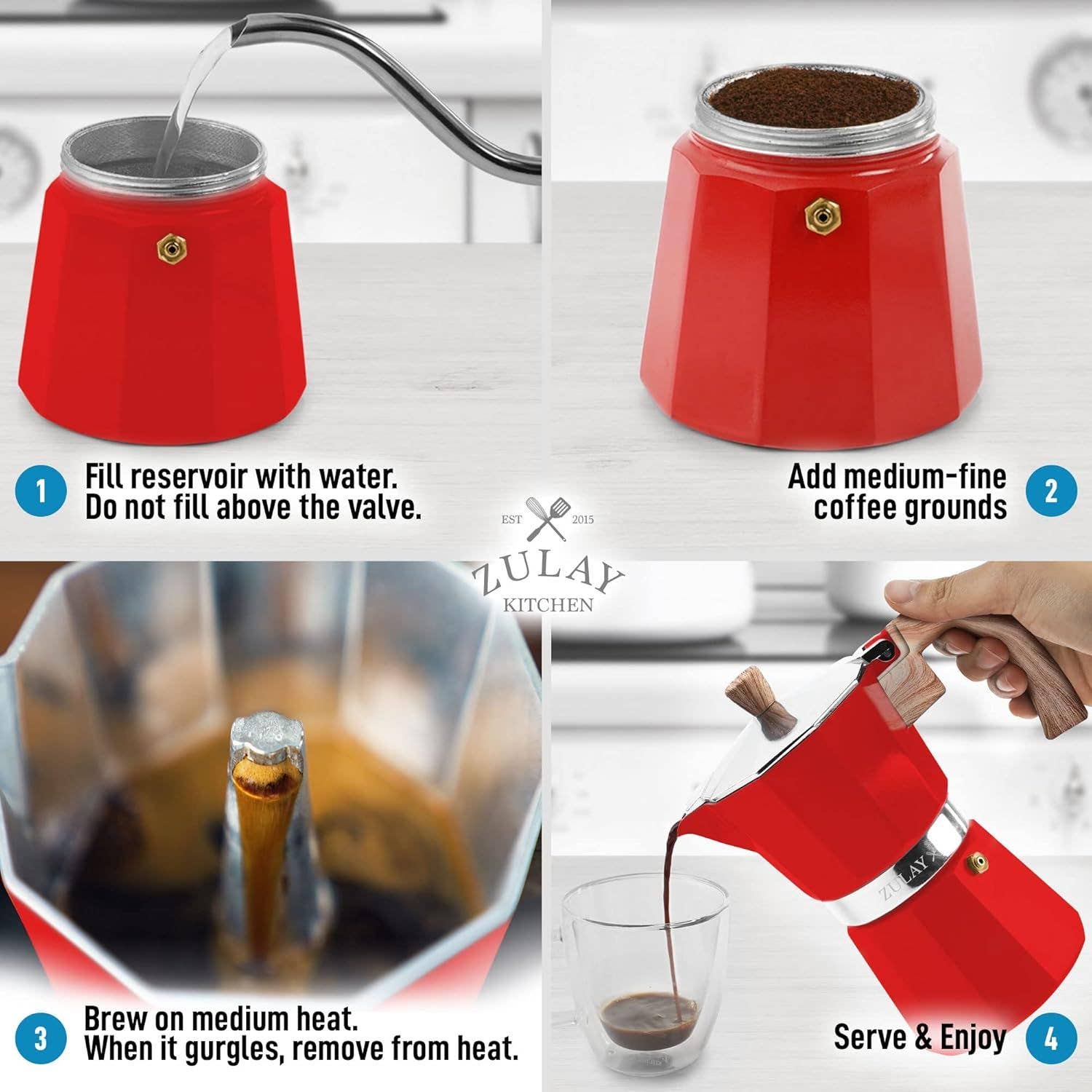 1 Fill reservoir with water. Do not fill above the valve.

Add medium-fine coffee grounds 2

EST 2015
ZULAY
KITCHEN

3 Brew on medium heat. When it gurgles, remove from heat.

ZULAY

Serve & Enjoy 4