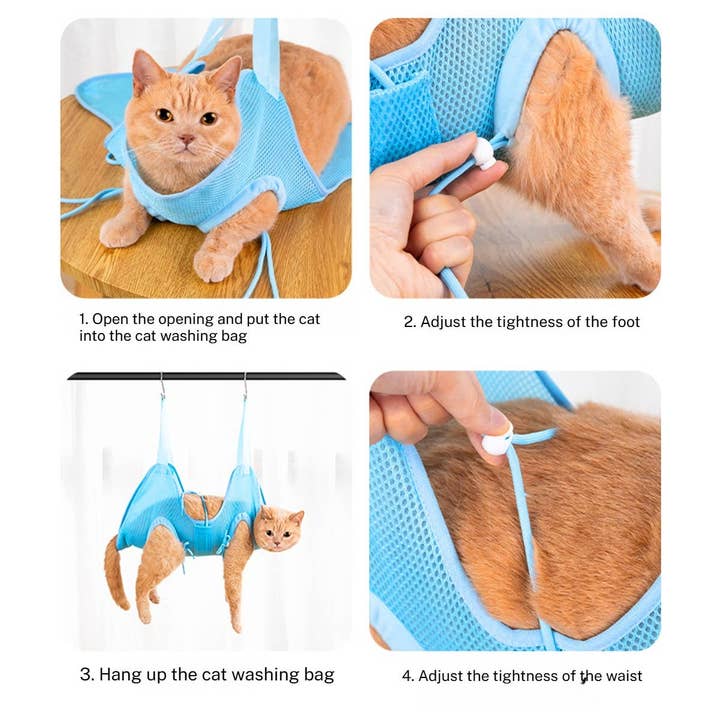 1. Open the opening and put the cat into the cat washing bag

2. Adjust the tightness of the foot

3. Hang up the cat washing bag

4. Adjust the tightness of the waist