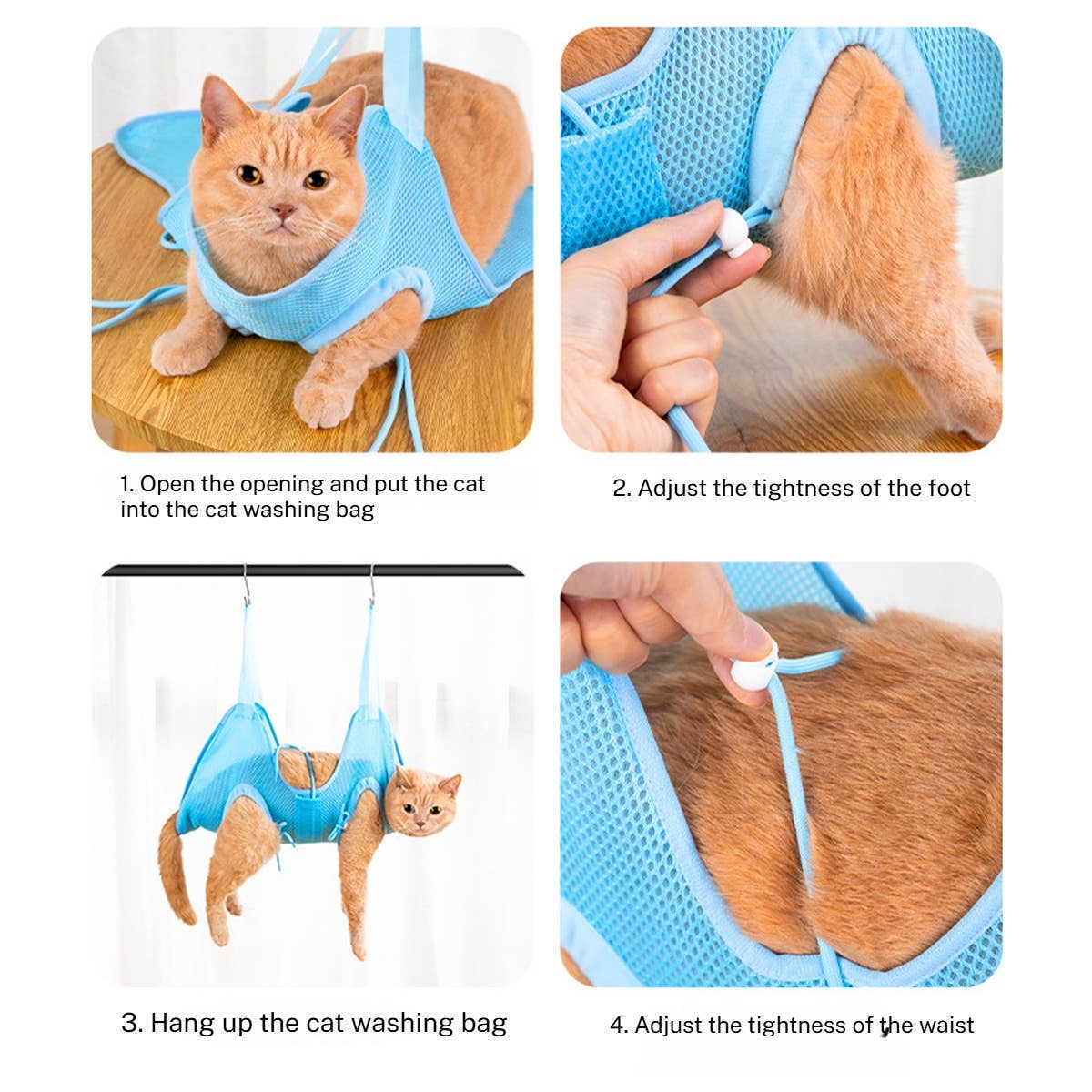 1. Open the opening and put the cat into the cat washing bag

2. Adjust the tightness of the foot

3. Hang up the cat washing bag

4. Adjust the tightness of the waist