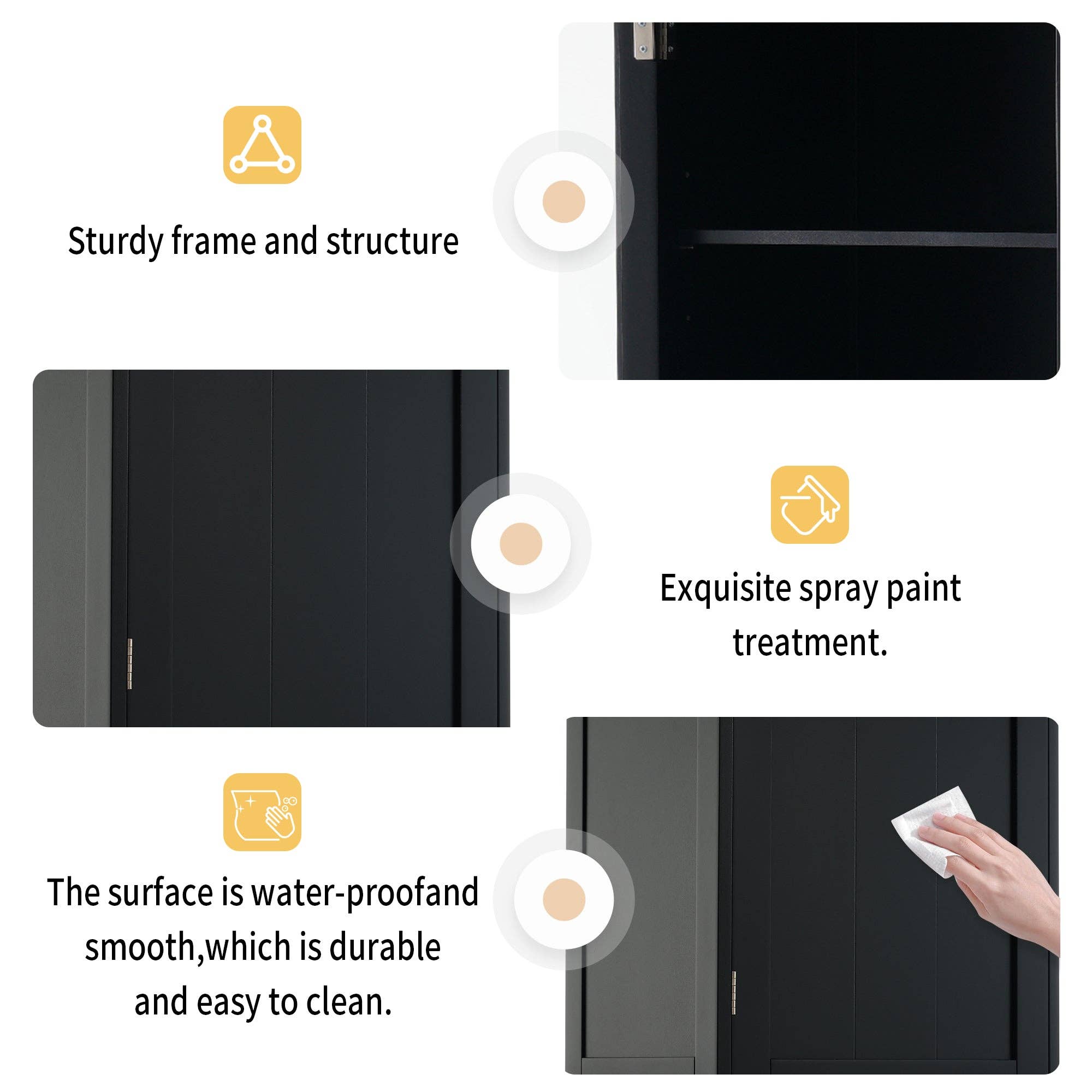 Sturdy frame and structure

Exquisite spray paint treatment.

The surface is water-proofand smooth,which is durable and easy to clean.