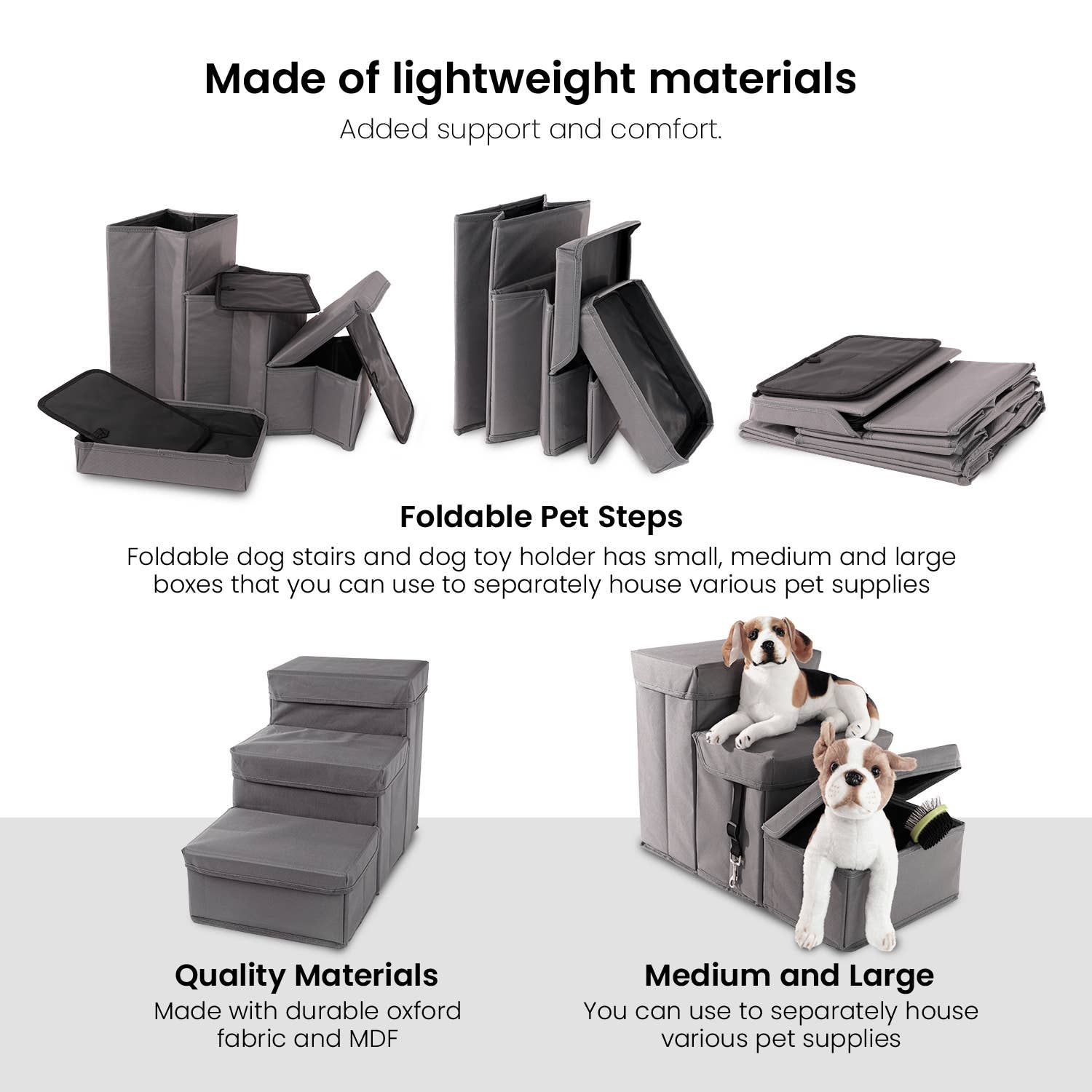 Made of lightweight materials
Added support and comfort.

Foldable Pet Steps
Foldable dog stairs and dog toy holder has small, medium and large boxes that you can use to separately house various pet supplies

Quality Materials
Made with durable oxford fabric and MDF

Medium and Large
You can use to separately house various pet supplies