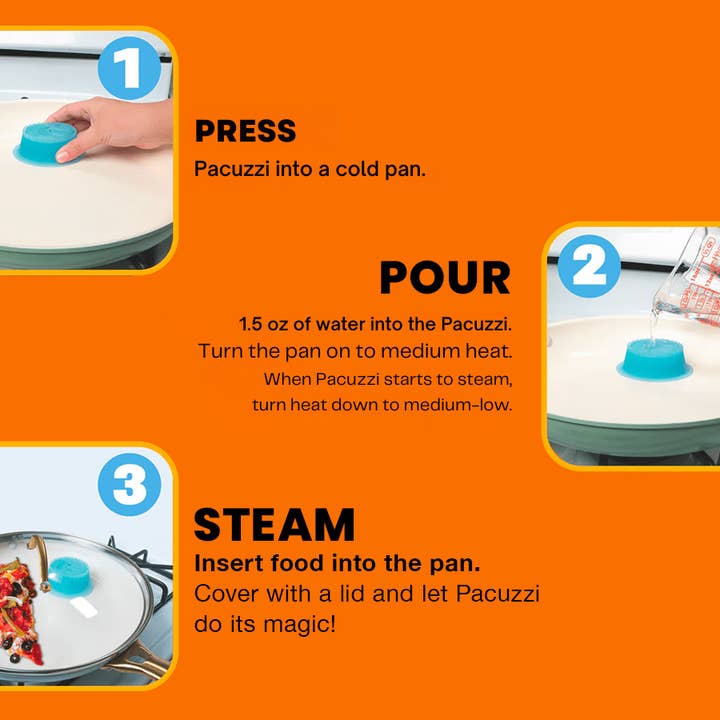 1

PRESS
Pacuzzi into a cold pan.

2

POUR
1.5 oz of water into the Pacuzzi.
Turn the pan on to medium heat.
When Pacuzzi starts to steam, turn heat down to medium-low.

3

STEAM
Insert food into the pan.
Cover with a lid and let Pacuzzi do its magic!