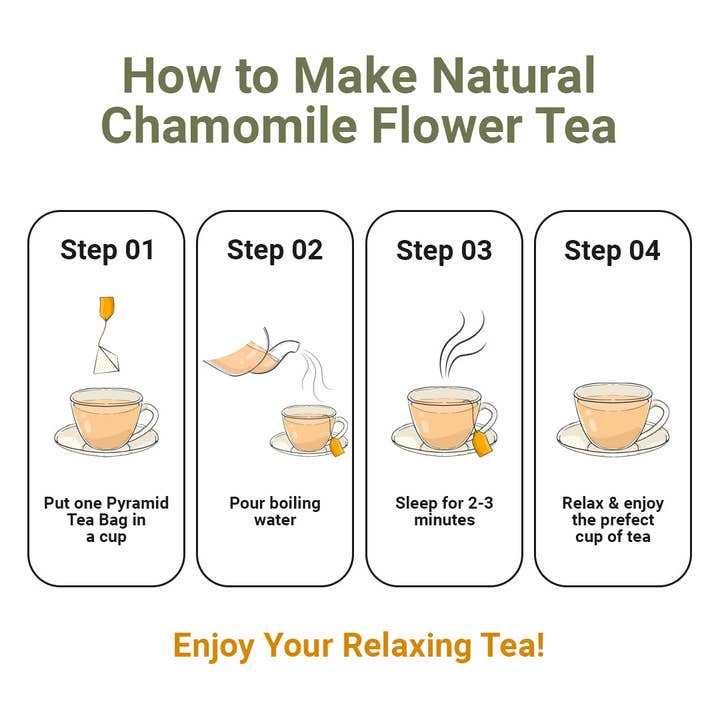 How to Make Natural Chamomile Flower Tea

Step 01

Put one Pyramid Tea Bag in a cup

Step 02

Pour boiling water

Step 03

Sleep for 2-3 minutes

Step 04

Relax & enjoy the prefect cup of tea

Enjoy Your Relaxing Tea!