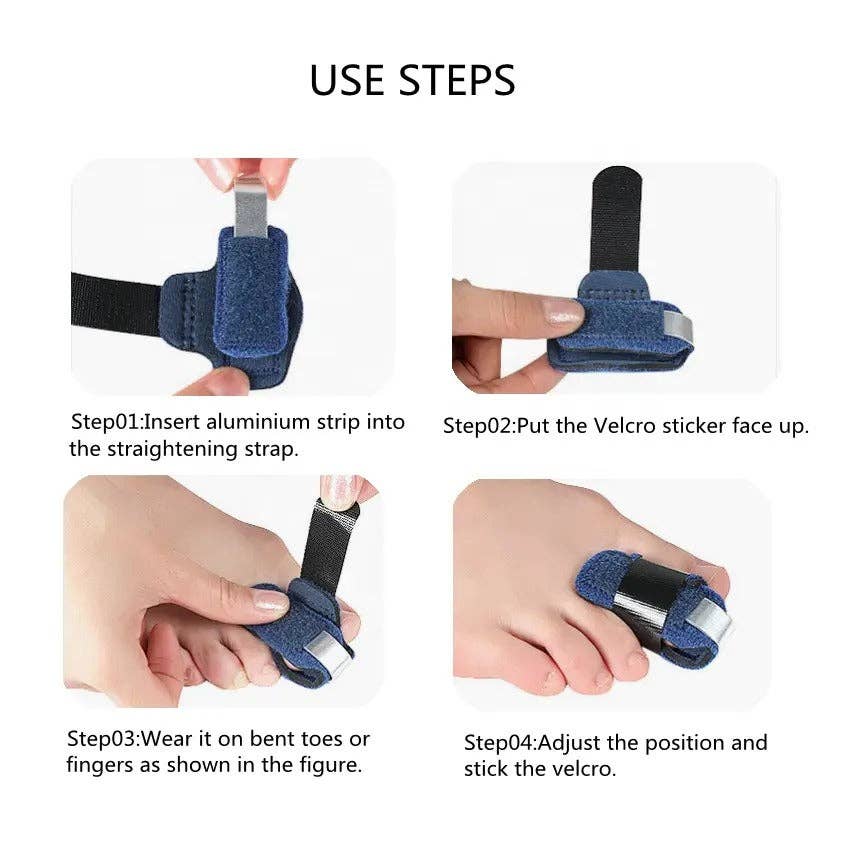 USE STEPS

Step01:Insert aluminium strip into the straightening strap.

Step02:Put the Velcro sticker face up.

Step03:Wear it on bent toes or fingers as shown in the figure.

Step04:Adjust the position and stick the velcro.