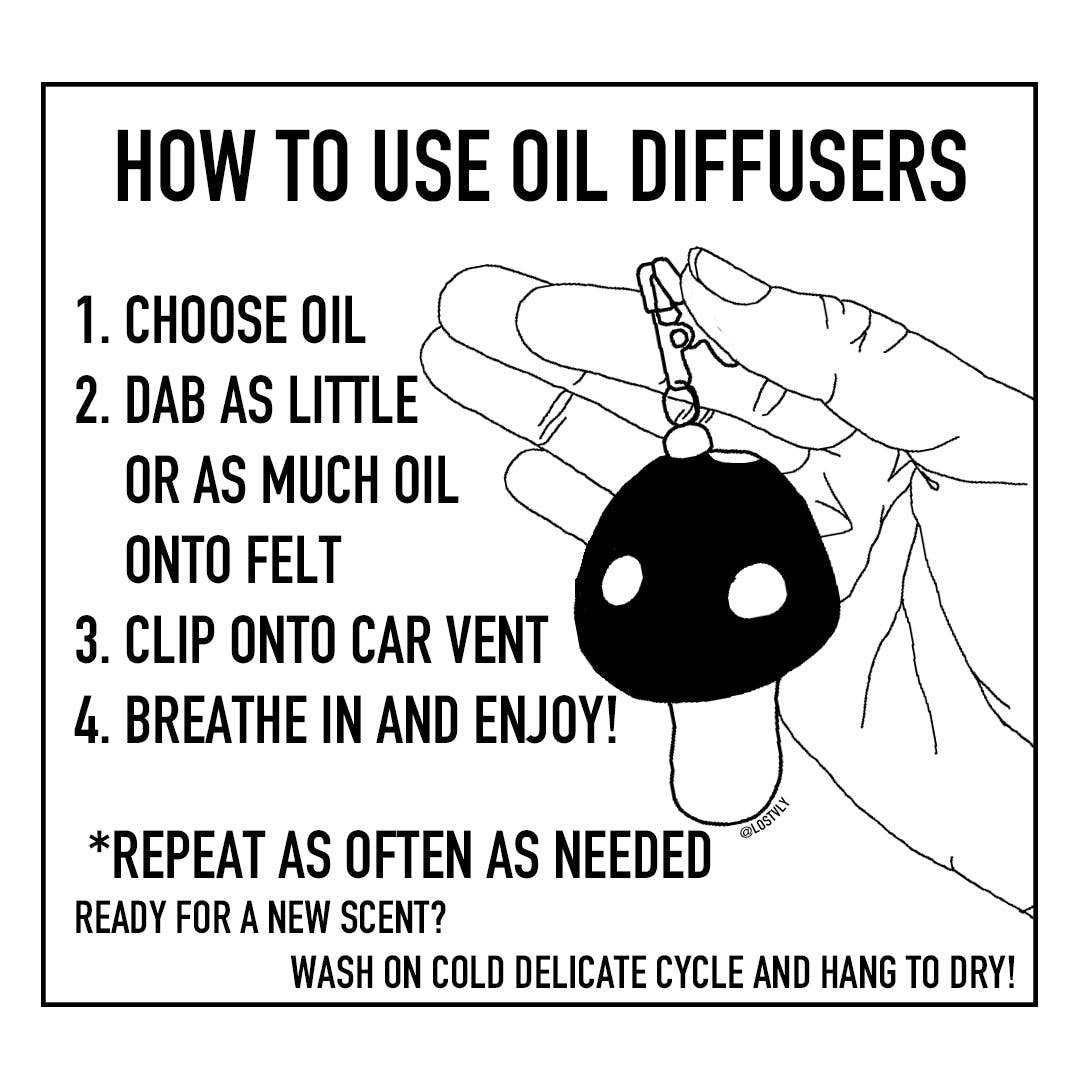 HOW TO USE OIL DIFFUSERS

1. CHOOSE OIL
2. DAB AS LITTLE OR AS MUCH OIL ONTO FELT
3. CLIP ONTO CAR VENT
4. BREATHE IN AND ENJOY!

@LOSTVLY

*REPEAT AS OFTEN AS NEEDED
READY FOR A NEW SCENT?
WASH ON COLD DELICATE CYCLE AND HANG TO DRY!