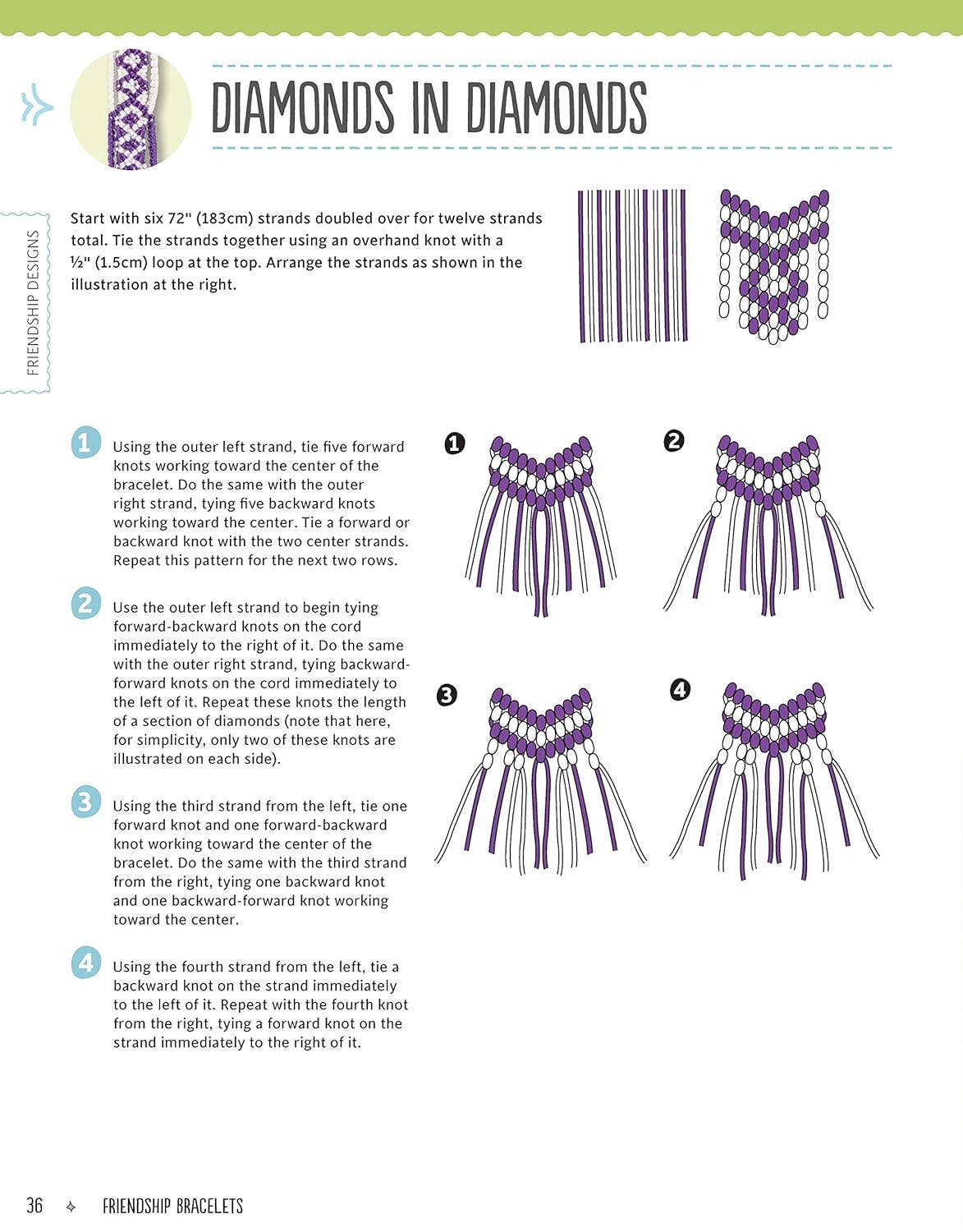 DIAMONDS IN DIAMONDS

FRIENDSHIP DESIGNS

Start with six 72" (183cm) strands doubled over for twelve strands total. Tie the strands together using an overhand knot with a ½" (1.5cm) loop at the top. Arrange the strands as shown in the illustration at the right.

1 Using the outer left strand, tie five forward knots working toward the center of the bracelet. Do the same with the outer right strand, tying five backward knots working toward the center. Tie a forward or backward knot with the two center strands. Repeat this pattern for the next two rows.

2 Use the outer left strand to begin tying forward-backward knots on the cord immediately to the right of it. Do the same with the outer right strand, tying backward-forward knots on the cord immediately to the left of it. Repeat these knots the length of a section of diamonds (note that here, for simplicity, only two of these knots are illustrated on each side).

3 Using the third strand from the left, tie one forward knot and one forward-backward knot working toward the center of the bracelet. Do the same with the third strand from the right, tying one backward knot and one backward-forward knot working toward the center.

4 Using the fourth strand from the left, tie a backward knot on the strand immediately to the left of it. Repeat with the fourth knot from the right, tying a forward knot on the strand immediately to the right of it.

1

2

3

4

36 FRIENDSHIP BRACELETS