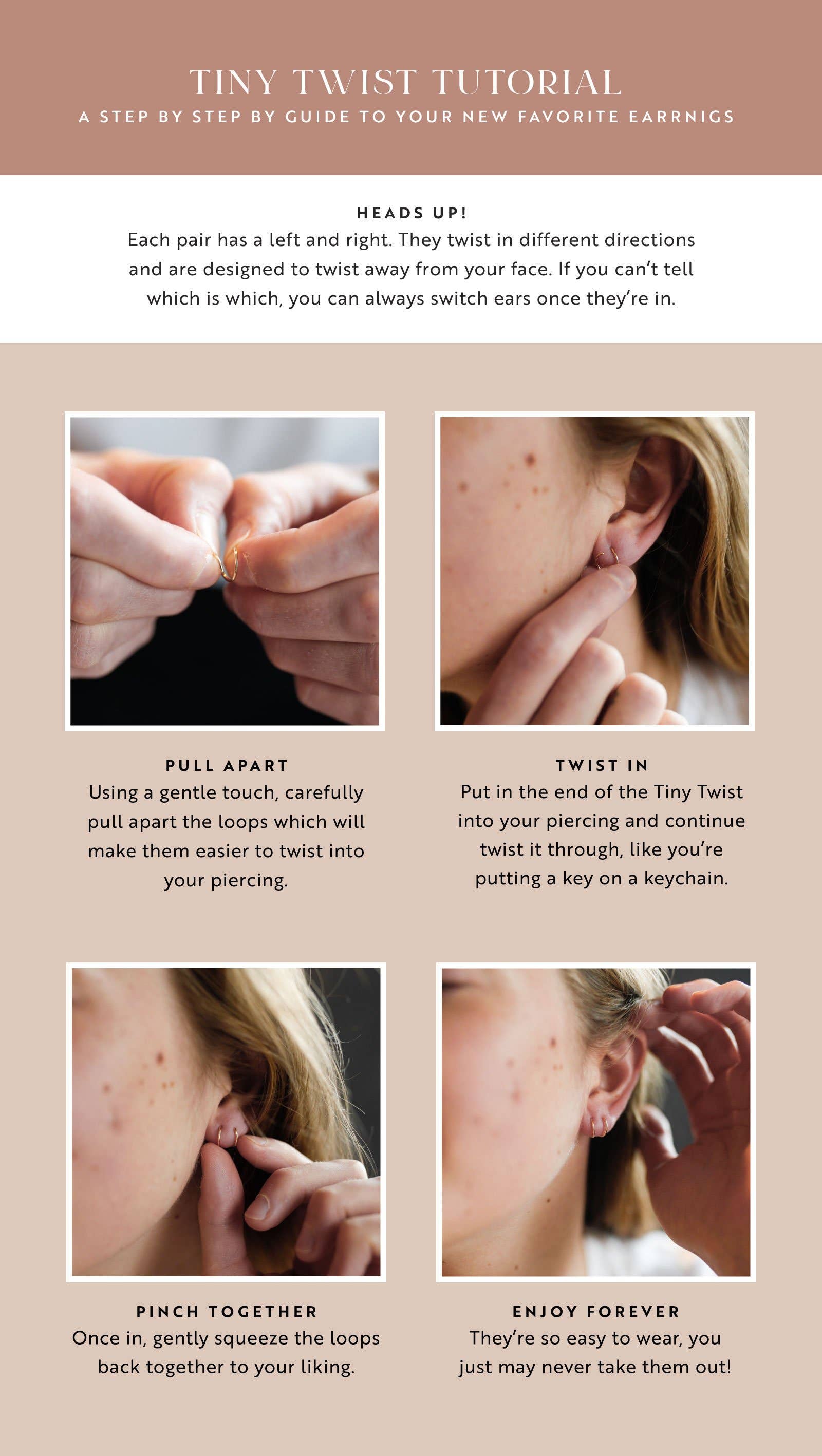 TINY TWIST TUTORIAL
A STEP BY STEP BY GUIDE TO YOUR NEW FAVORITE EARRNIGS

HEADS UP!
Each pair has a left and right. They twist in different directions and are designed to twist away from your face. If you can't tell which is which, you can always switch ears once they're in.

PULL APART
Using a gentle touch, carefully pull apart the loops which will make them easier to twist into your piercing.

TWIST IN
Put in the end of the Tiny Twist into your piercing and continue twist it through, like you're putting a key on a keychain.

PINCH TOGETHER
Once in, gently squeeze the loops back together to your liking.

ENJOY FOREVER
They're so easy to wear, you just may never take them out!