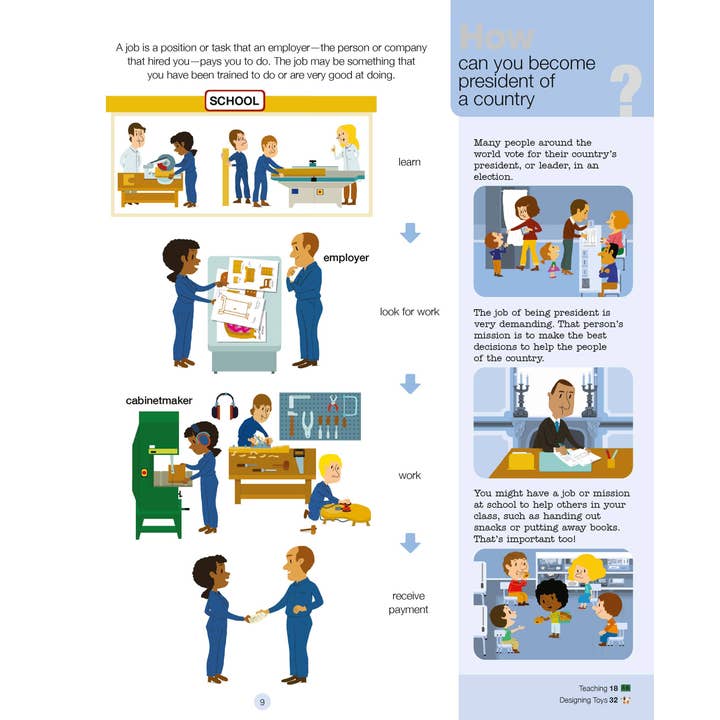 A job is a position or task that an employer—the person or company that hired you—pays you to do. The job may be something that you have been trained to do or are very good at doing.

SCHOOL

learn

employer

look for work

cabinetmaker

work

receive payment

9

How can you become president of a country ?

Many people around the world vote for their country's president, or leader, in an election.

The job of being president is very demanding. That person's mission is to make the best decisions to help the people of the country.

You might have a job or mission at school to help others in your class, such as handing out snacks or putting away books. That's important too!

Teaching 18
Designing Toys 32