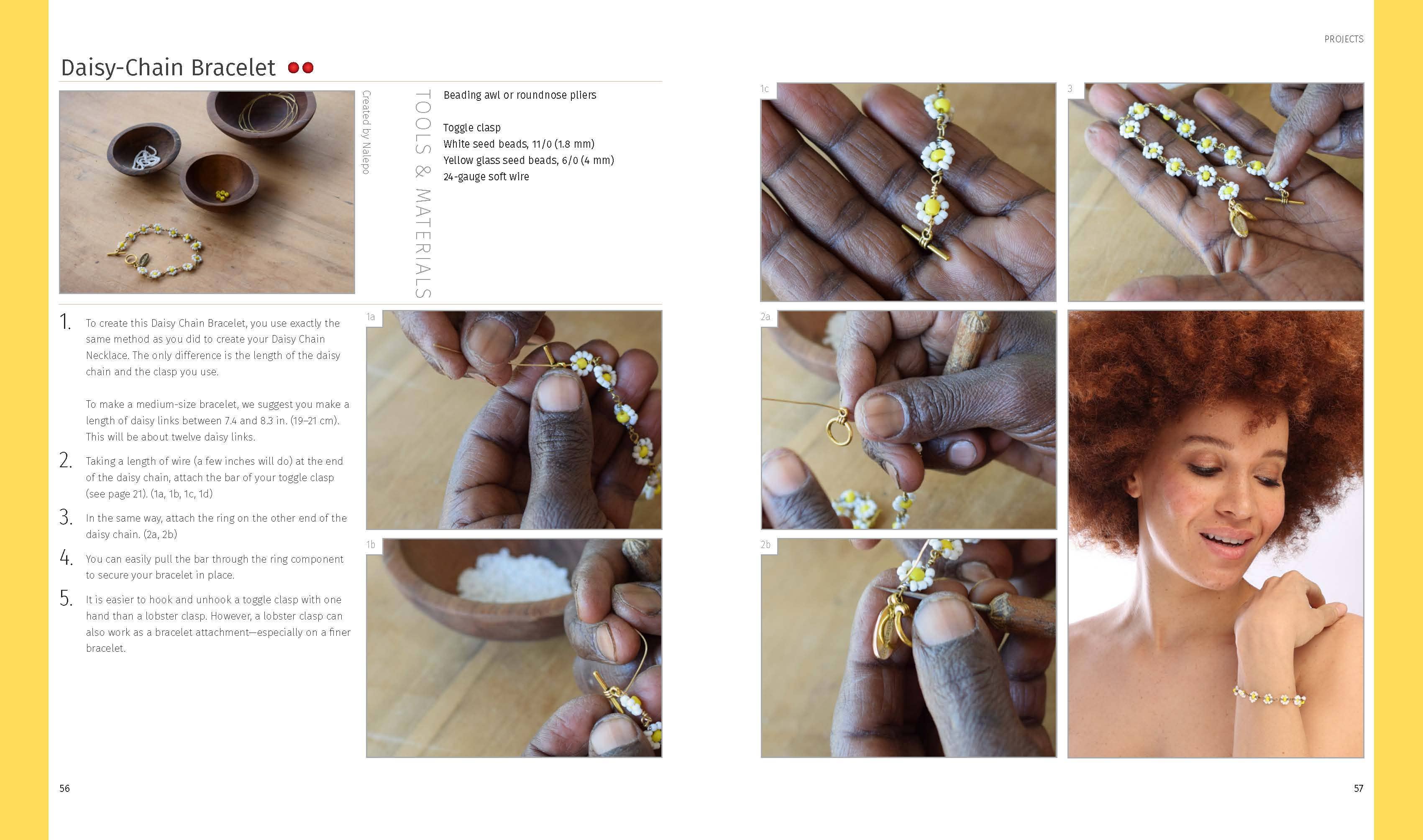 Daisy-Chain Bracelet

Created by Nalepo

TOOLS & MATERIALS

Beading awl or roundnose pliers

Toggle clasp
White seed beads, 11/0 (1.8 mm)
Yellow glass seed beads, 6/0 (4 mm)
24-gauge soft wire

1. To create this Daisy Chain Bracelet, you use exactly the same method as you did to create your Daisy Chain Necklace. The only difference is the length of the daisy chain and the clasp you use.

To make a medium-size bracelet, we suggest you make a length of daisy links between 7.4 and 8.3 in. (19–21 cm). This will be about twelve daisy links.

2. Taking a length of wire (a few inches will do) at the end of the daisy chain, attach the bar of your toggle clasp (see page 21). (1a, 1b, 1c, 1d)

3. In the same way, attach the ring on the other end of the daisy chain. (2a, 2b)

4. You can easily pull the bar through the ring component to secure your bracelet in place.

5. It is easier to hook and unhook a toggle clasp with one hand than a lobster clasp. However, a lobster clasp can also work as a bracelet attachment—especially on a finer bracelet.

1a

1b

56

PROJECTS

1c

3

2a

2b

57