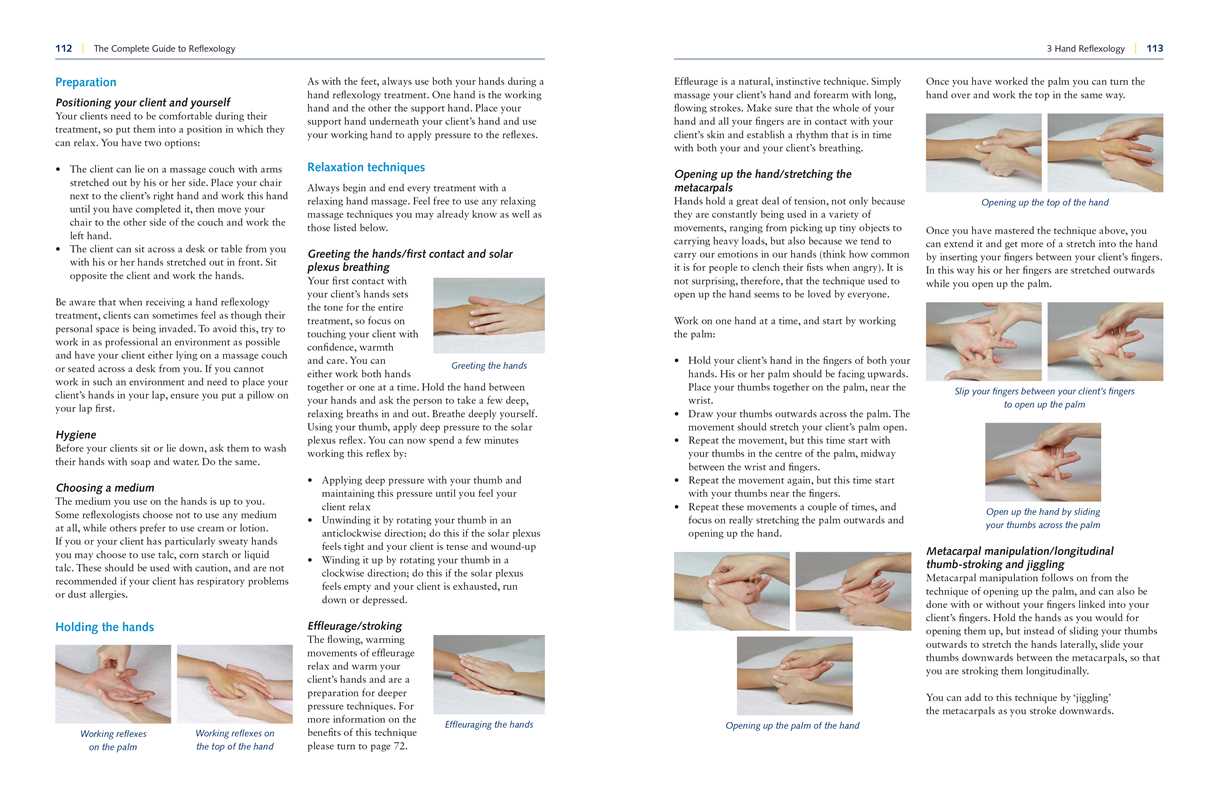 112 | The Complete Guide to Reflexology

Preparation

Positioning your client and yourself
Your clients need to be comfortable during their treatment, so put them into a position in which they can relax. You have two options:

• The client can lie on a massage couch with arms stretched out by his or her side. Place your chair next to the client's right hand and work this hand until you have completed it, then move your chair to the other side of the couch and work the left hand.
• The client can sit across a desk or table from you with his or her hands stretched out in front. Sit opposite the client and work the hands.

Be aware that when receiving a hand reflexology treatment, clients can sometimes feel as though their personal space is being invaded. To avoid this, try to work in as professional an environment as possible and have your client either lying on a massage couch or seated across a desk from you. If you cannot work in such an environment and need to place your client's hands in your lap, ensure you put a pillow on your lap first.

Hygiene
Before your clients sit or lie down, ask them to wash their hands with soap and water. Do the same.

Choosing a medium
The medium you use on the hands is up to you. Some reflexologists choose not to use any medium at all, while others prefer to use cream or lotion. If you or your client has particularly sweaty hands you may choose to use talc, corn starch or liquid talc. These should be used with caution, and are not recommended if your client has respiratory problems or dust allergies.

Holding the hands

Working reflexes on the palm

Working reflexes on the top of the hand

As with the feet, always use both your hands during a hand reflexology treatment. One hand is the working hand and the other the support hand. Place your support hand underneath your client's hand and use your working hand to apply pressure to the reflexes.

Relaxation techniques
Always begin and end every treatment with a relaxing hand massage. Feel free to use any relaxing massage techniques you may already know as well as those listed below.

Greeting the hands/first contact and solar plexus breathing
Your first contact with your client's hands sets the tone for the entire treatment, so focus on touching your client with confidence, warmth and care. You can either work both hands together or one at a time. Hold the hand between your hands and ask the person to take a few deep, relaxing breaths in and out. Breathe deeply yourself. Using your thumb, apply deep pressure to the solar plexus reflex. You can now spend a few minutes working this reflex by:

Greeting the hands

• Applying deep pressure with your thumb and maintaining this pressure until you feel your client relax
• Unwinding it by rotating your thumb in an anticlockwise direction; do this if the solar plexus feels tight and your client is tense and wound-up
• Winding it up by rotating your thumb in a clockwise direction; do this if the solar plexus feels empty and your client is exhausted, run down or depressed.

Effleurage/stroking
The flowing, warming movements of effleurage relax and warm your client's hands and are a preparation for deeper pressure techniques. For more information on the benefits of this technique please turn to page 72.

Effleuraging the hands

3 Hand Reflexology | 113

Effleurage is a natural, instinctive technique. Simply massage your client's hand and forearm with long, flowing strokes. Make sure that the whole of your hand and all your fingers are in contact with your client's skin and establish a rhythm that is in time with both your and your client's breathing.

Opening up the hand/stretching the metacarpals
Hands hold a great deal of tension, not only because they are constantly being used in a variety of movements, ranging from picking up tiny objects to carrying heavy loads, but also because we tend to carry our emotions in our hands (think how common it is for people to clench their fists when angry). It is not surprising, therefore, that the technique used to open up the hand seems to be loved by everyone.

Work on one hand at a time, and start by working the palm:

• Hold your client's hand in the fingers of both your hands. His or her palm should be facing upwards. Place your thumbs together on the palm, near the wrist.
• Draw your thumbs outwards across the palm. The movement should stretch your client's palm open.
• Repeat the movement, but this time start with your thumbs in the centre of the palm, midway between the wrist and fingers.
• Repeat the movement again, but this time start with your thumbs near the fingers.
• Repeat these movements a couple of times, and focus on really stretching the palm outwards and opening up the hand.

Opening up the palm of the hand

Once you have worked the palm you can turn the hand over and work the top in the same way.

Opening up the top of the hand

Once you have mastered the technique above, you can extend it and get more of a stretch into the hand by inserting your fingers between your client's fingers. In this way his or her fingers are stretched outwards while you open up the palm.

Slip your fingers between your client's fingers to open up the palm

Open up the hand by sliding your thumbs across the palm

Metacarpal manipulation/longitudinal thumb-stroking and jiggling
Metacarpal manipulation follows on from the technique of opening up the palm, and can also be done with or without your fingers linked into your client's fingers. Hold the hands as you would for opening them up, but instead of sliding your thumbs outwards to stretch the hands laterally, slide your thumbs downwards between the metacarpals, so that you are stroking them longitudinally.

You can add to this technique by 'jiggling' the metacarpals as you stroke downwards.