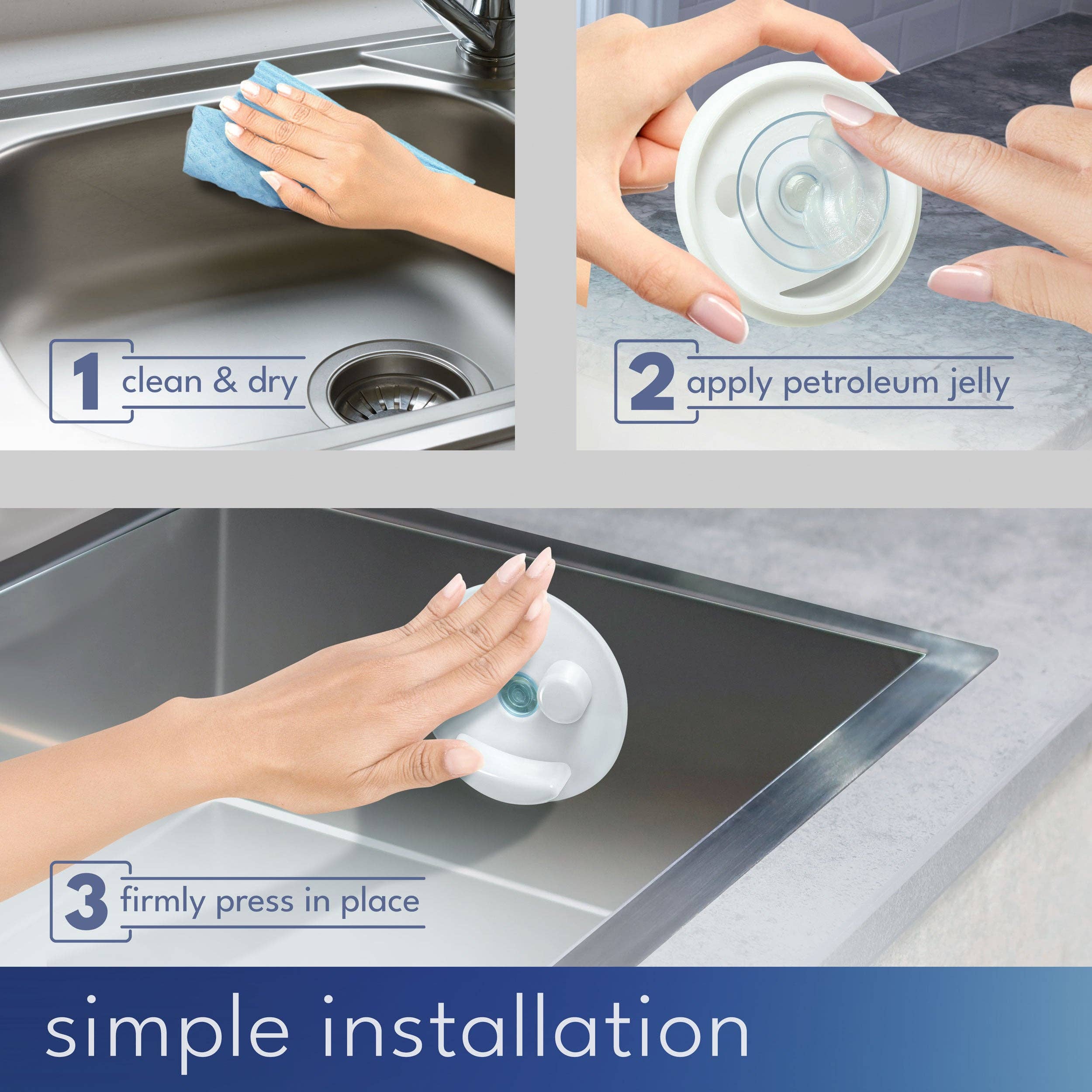 1 clean & dry

2 apply petroleum jelly

3 firmly press in place

simple installation