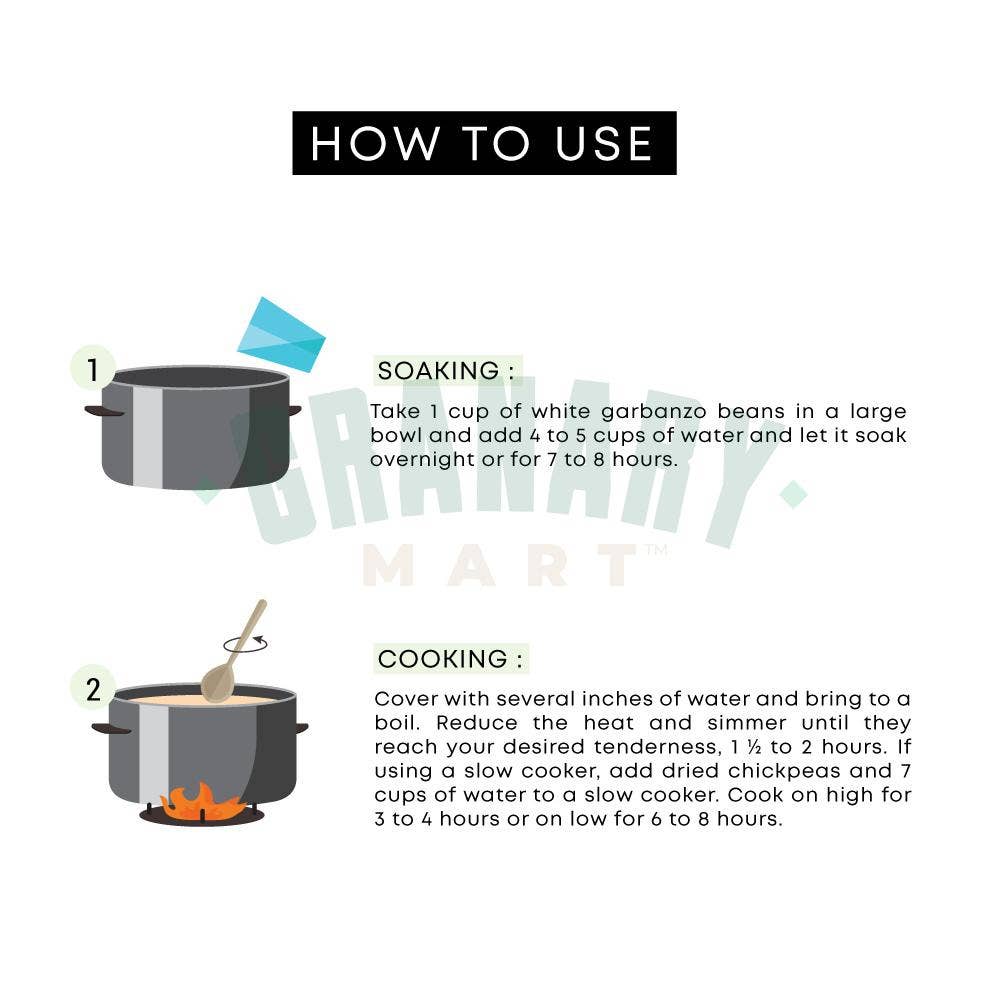 HOW TO USE

1

SOAKING :

Take 1 cup of white garbanzo beans in a large bowl and add 4 to 5 cups of water and let it soak overnight or for 7 to 8 hours.

GRANARY MART™

2

COOKING :

Cover with several inches of water and bring to a boil. Reduce the heat and simmer until they reach your desired tenderness, 1 ½ to 2 hours. If using a slow cooker, add dried chickpeas and 7 cups of water to a slow cooker. Cook on high for 3 to 4 hours or on low for 6 to 8 hours.