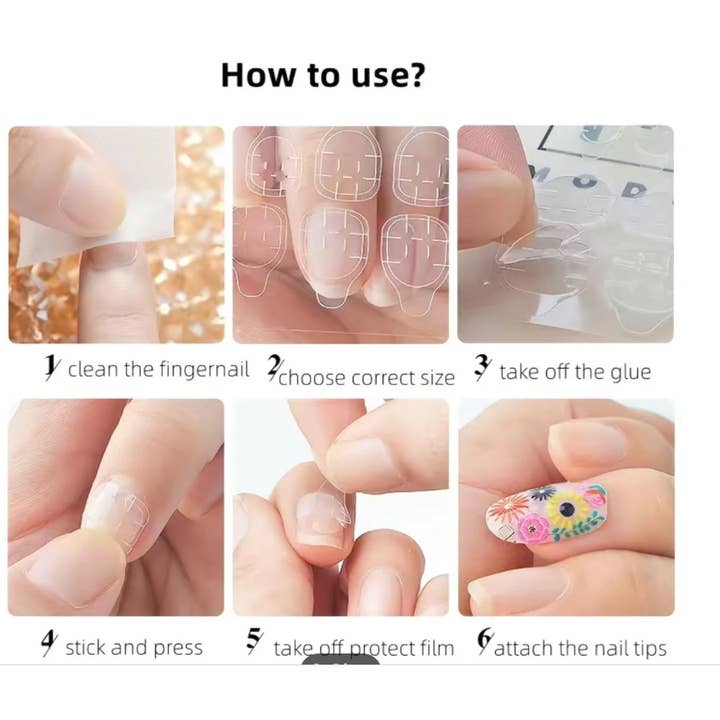 How to use?

1 clean the fingernail

2 choose correct size

3 take off the glue

4 stick and press

5 take off protect film

6 attach the nail tips