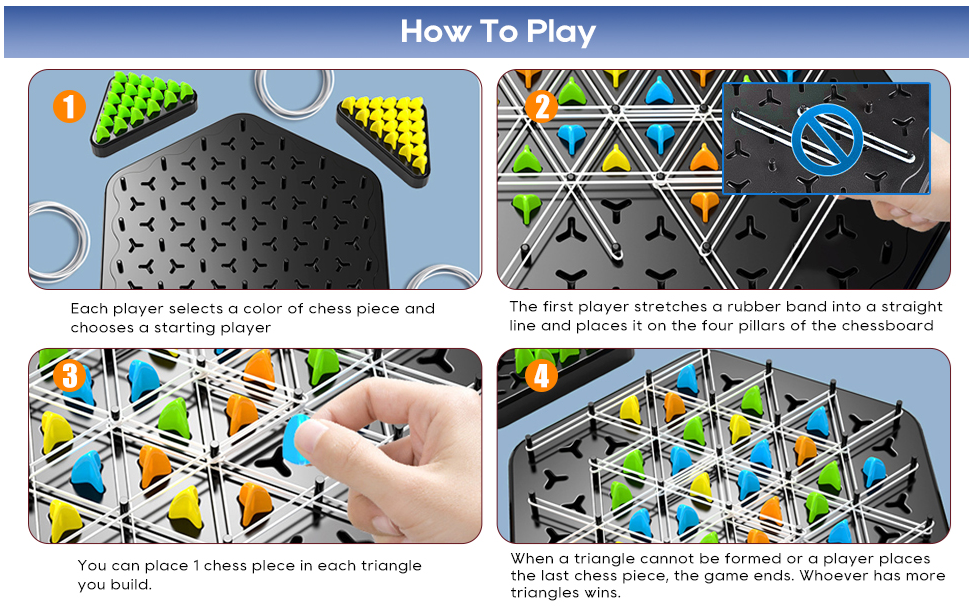 How To Play

1

Each player selects a color of chess piece and chooses a starting player

2

The first player stretches a rubber band into a straight line and places it on the four pillars of the chessboard

3

You can place 1 chess piece in each triangle you build.

4

When a triangle cannot be formed or a player places the last chess piece, the game ends. Whoever has more triangles wins.