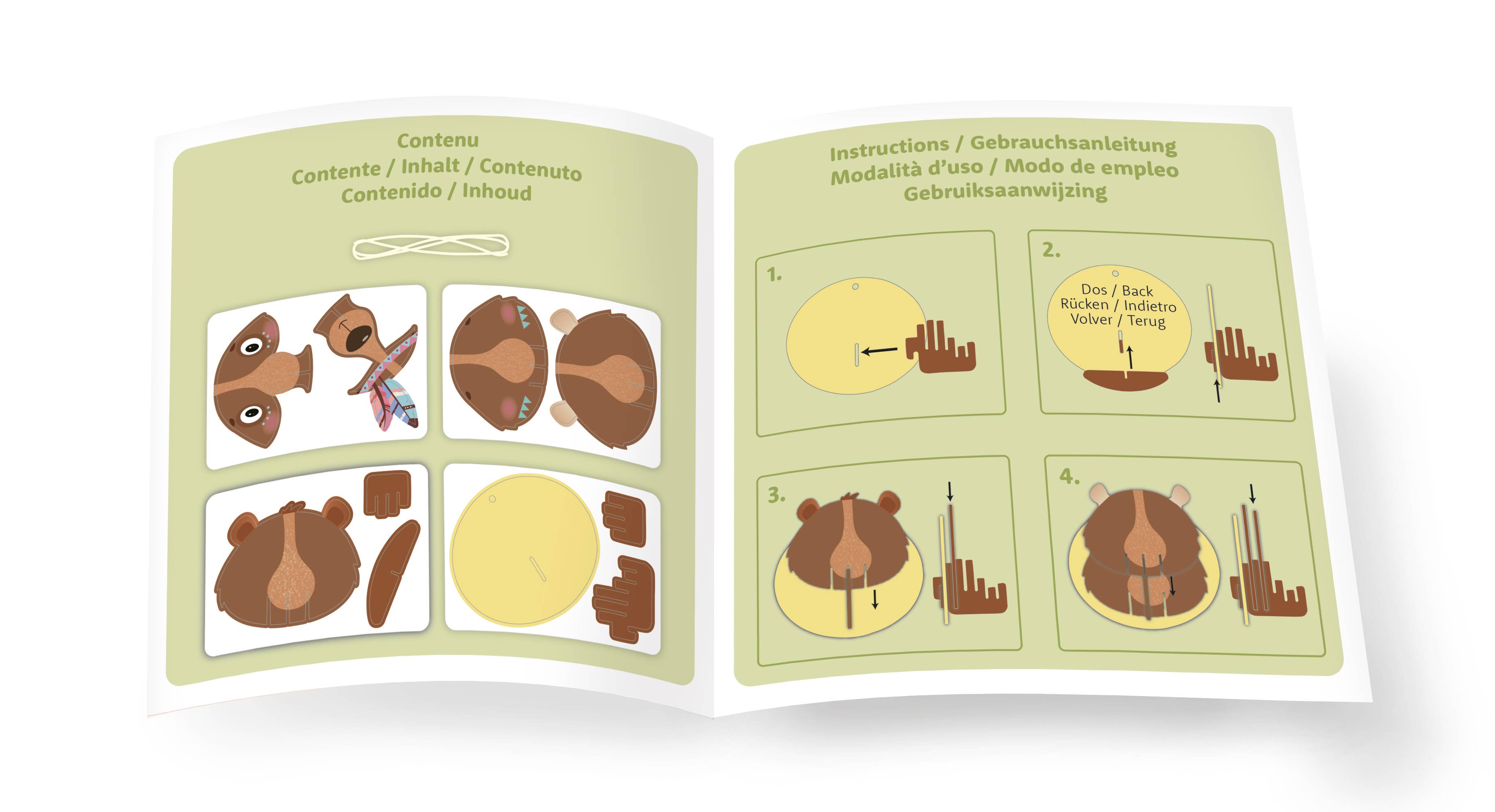 Contenu
Contente / Inhalt / Contenuto
Contenido / Inhoud

Instructions / Gebrauchsanleitung
Modalità d'uso / Modo de empleo
Gebruiksaanwijzing

1.

2.

Dos / Back
Rücken / Indietro
Volver / Terug

3.

4.