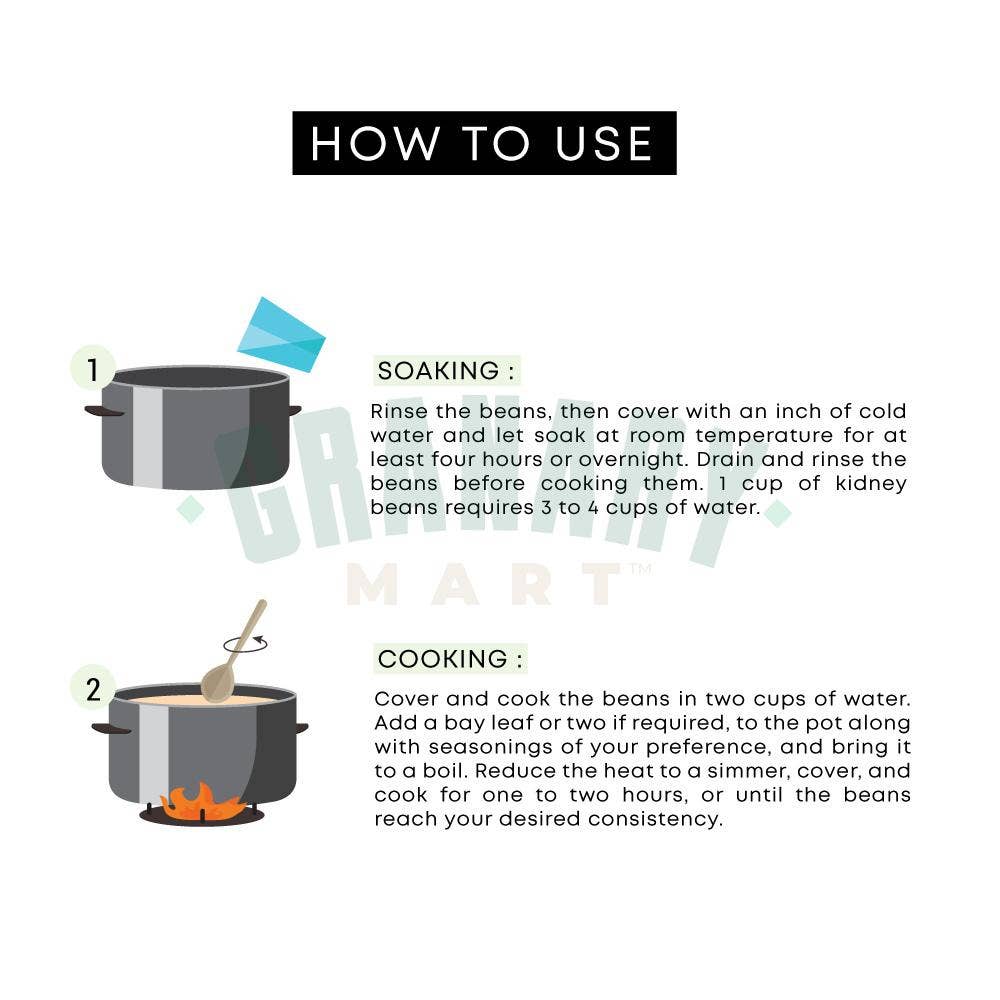 HOW TO USE

1

SOAKING :

Rinse the beans, then cover with an inch of cold water and let soak at room temperature for at least four hours or overnight. Drain and rinse the beans before cooking them. 1 cup of kidney beans requires 3 to 4 cups of water.

GRANARY MART™

2

COOKING :

Cover and cook the beans in two cups of water. Add a bay leaf or two if required, to the pot along with seasonings of your preference, and bring it to a boil. Reduce the heat to a simmer, cover, and cook for one to two hours, or until the beans reach your desired consistency.