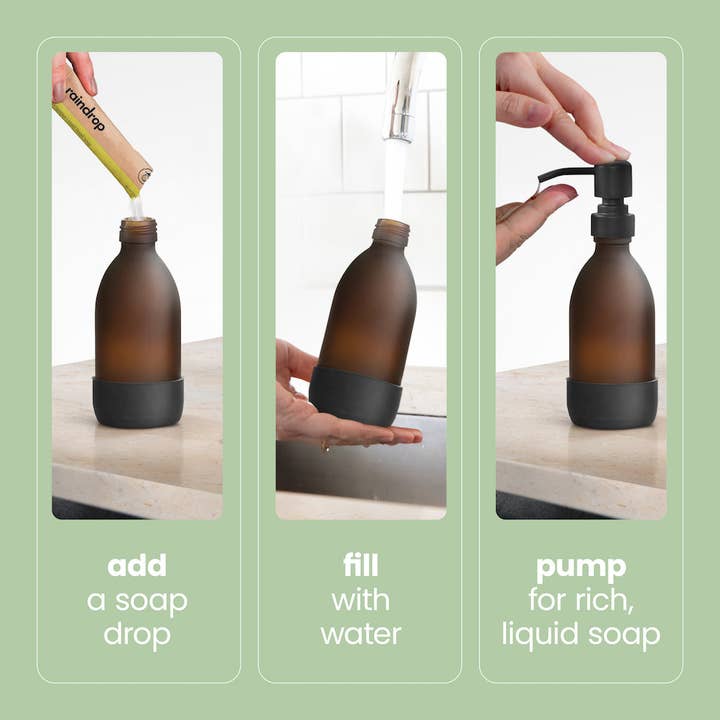 raindrop

add
a soap
drop

fill
with
water

pump
for rich,
liquid soap