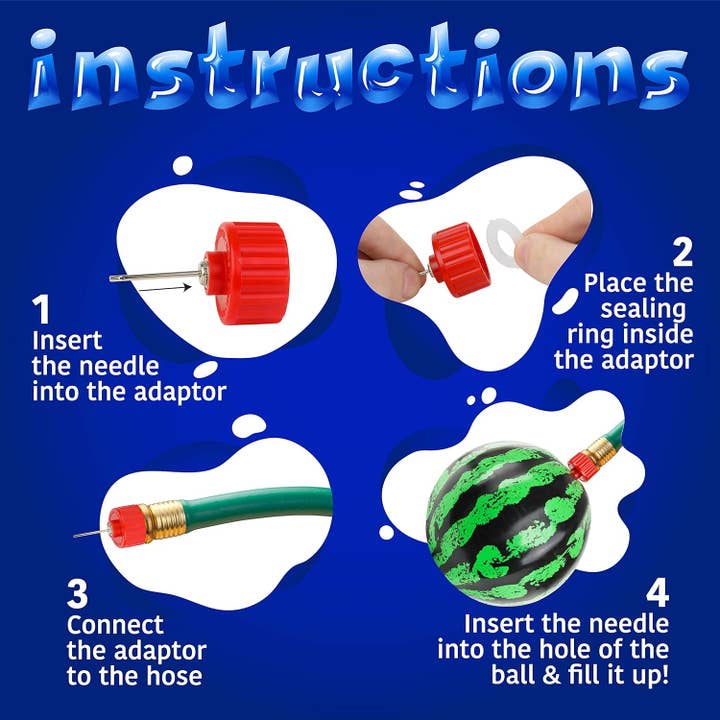 instructions

1
Insert the needle into the adaptor

2
Place the sealing ring inside the adaptor

3
Connect the adaptor to the hose

4
Insert the needle into the hole of the ball & fill it up!