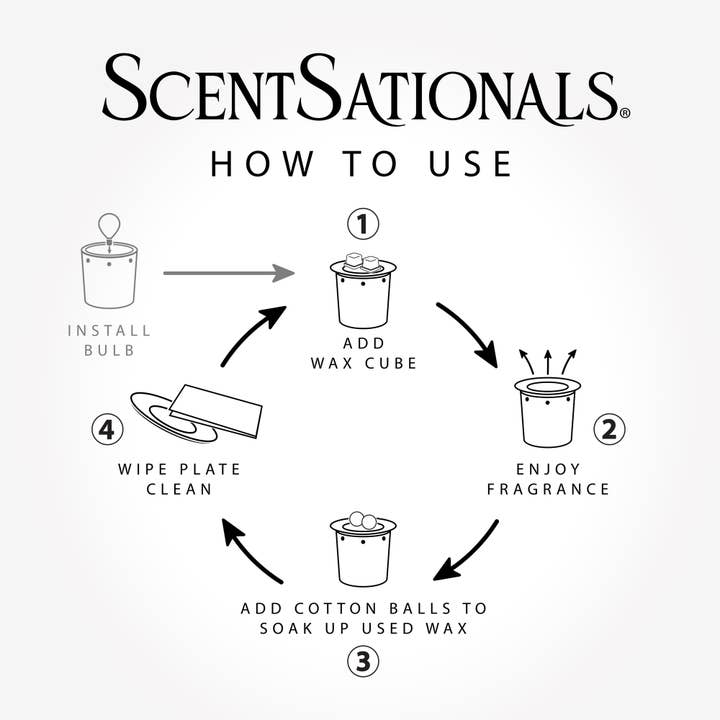 SCENTSATIONALS®

HOW TO USE

INSTALL BULB

1
ADD WAX CUBE

2
ENJOY FRAGRANCE

ADD COTTON BALLS TO SOAK UP USED WAX
3

4
WIPE PLATE CLEAN