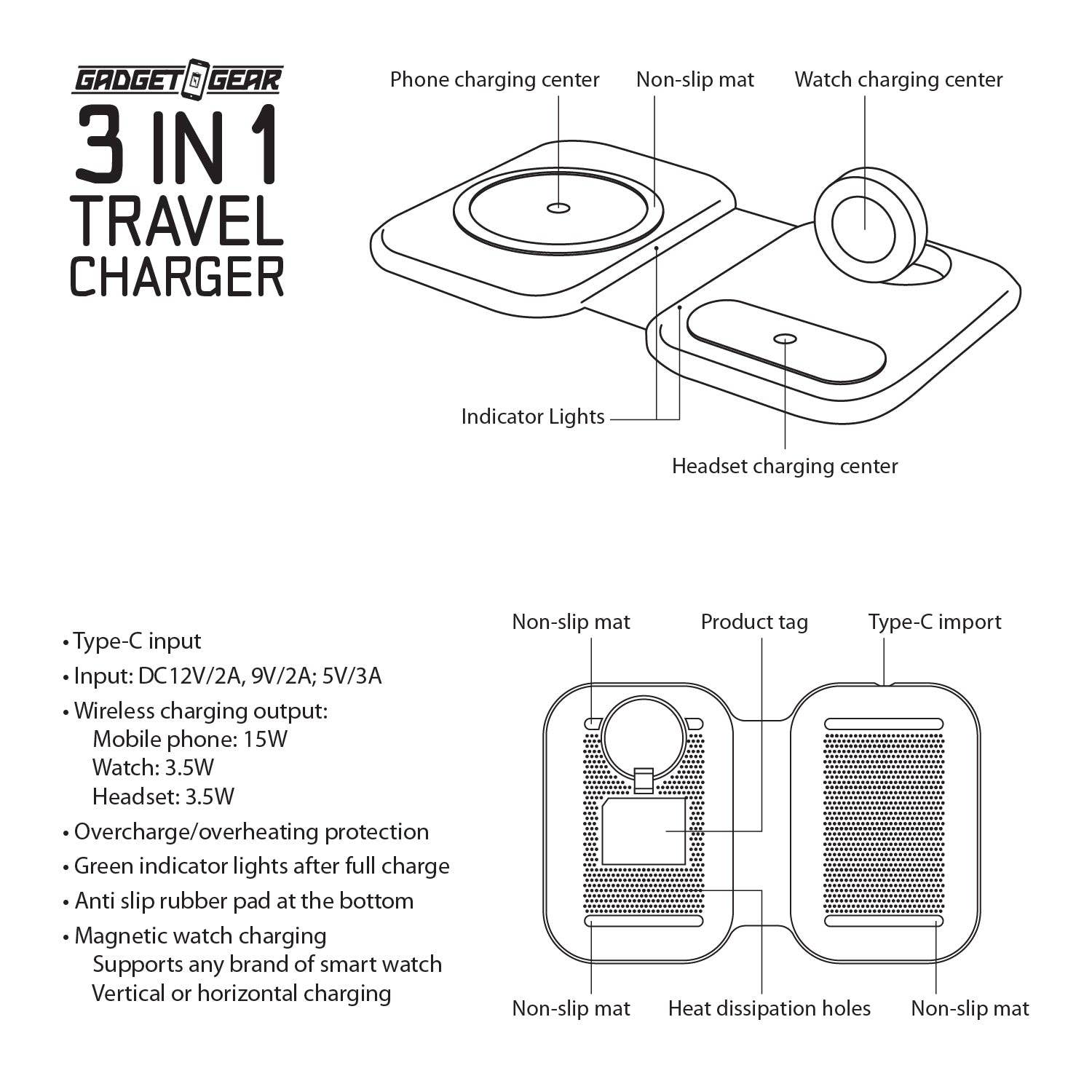 GADGET GEAR

3 IN 1
TRAVEL
CHARGER

Phone charging center
Non-slip mat
Watch charging center

Indicator Lights
Headset charging center

• Type-C input
• Input: DC12V/2A, 9V/2A; 5V/3A
• Wireless charging output:
Mobile phone: 15W
Watch: 3.5W
Headset: 3.5W
• Overcharge/overheating protection
• Green indicator lights after full charge
• Anti slip rubber pad at the bottom
• Magnetic watch charging
Supports any brand of smart watch
Vertical or horizontal charging

Non-slip mat
Product tag
Type-C import

Non-slip mat
Heat dissipation holes
Non-slip mat