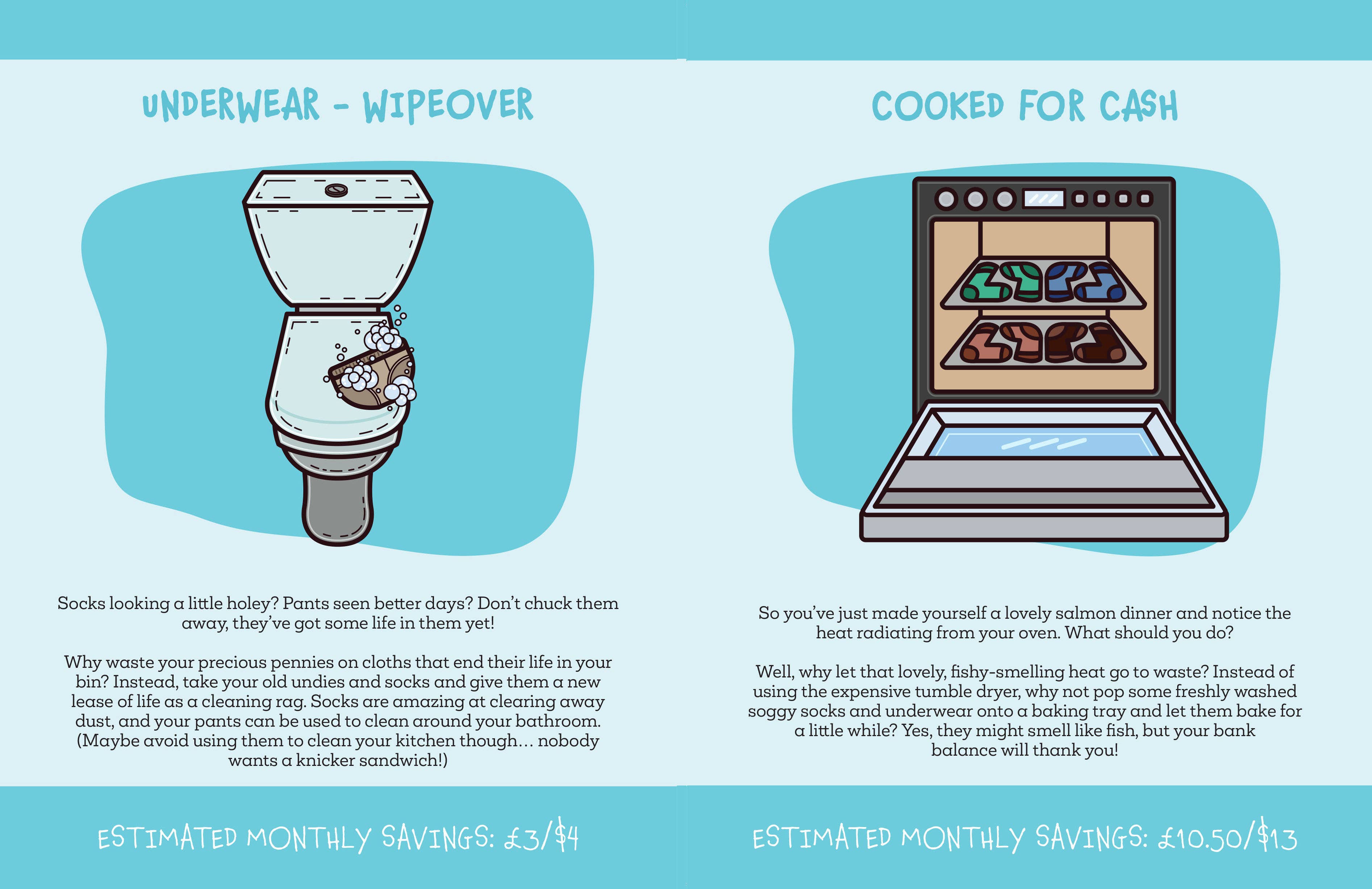 UNDERWEAR - WIPEOVER

Socks looking a little holey? Pants seen better days? Don't chuck them away, they've got some life in them yet!

Why waste your precious pennies on cloths that end their life in your bin? Instead, take your old undies and socks and give them a new lease of life as a cleaning rag. Socks are amazing at clearing away dust, and your pants can be used to clean around your bathroom. (Maybe avoid using them to clean your kitchen though… nobody wants a knicker sandwich!)

ESTIMATED MONTHLY SAVINGS: £3/$4

COOKED FOR CASH

So you've just made yourself a lovely salmon dinner and notice the heat radiating from your oven. What should you do?

Well, why let that lovely, fishy-smelling heat go to waste? Instead of using the expensive tumble dryer, why not pop some freshly washed soggy socks and underwear onto a baking tray and let them bake for a little while? Yes, they might smell like fish, but your bank balance will thank you!

ESTIMATED MONTHLY SAVINGS: £10.50/$13