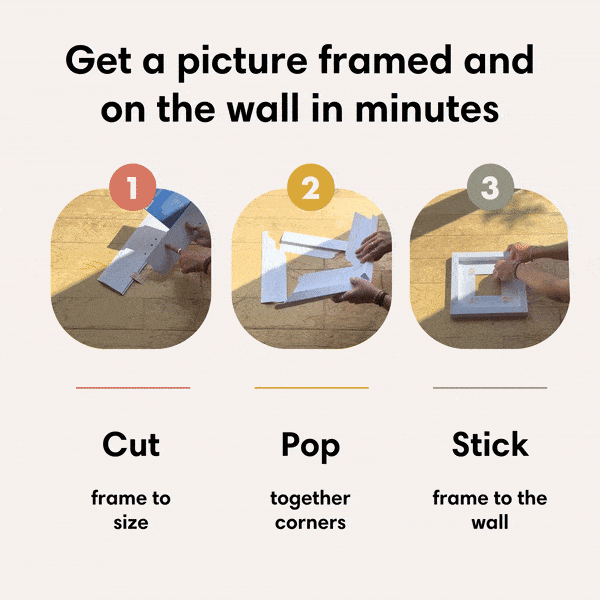 Get a picture framed and on the wall in minutes

1

2

3

Cut

frame to size

Pop

together corners

Stick

frame to the wall