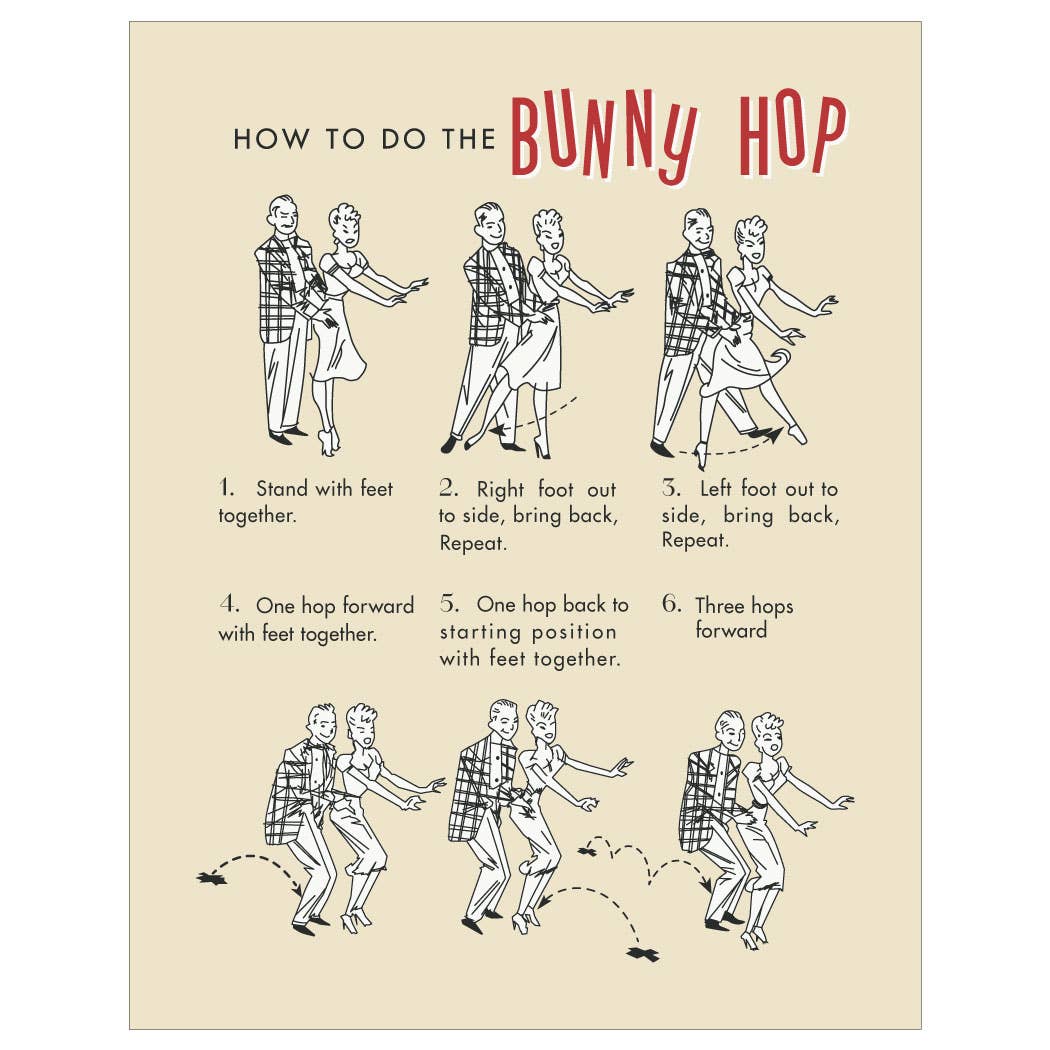 HOW TO DO THE BUNNY HOP

1. Stand with feet together.

2. Right foot out to side, bring back, Repeat.

3. Left foot out to side, bring back, Repeat.

4. One hop forward with feet together.

5. One hop back to starting position with feet together.

6. Three hops forward