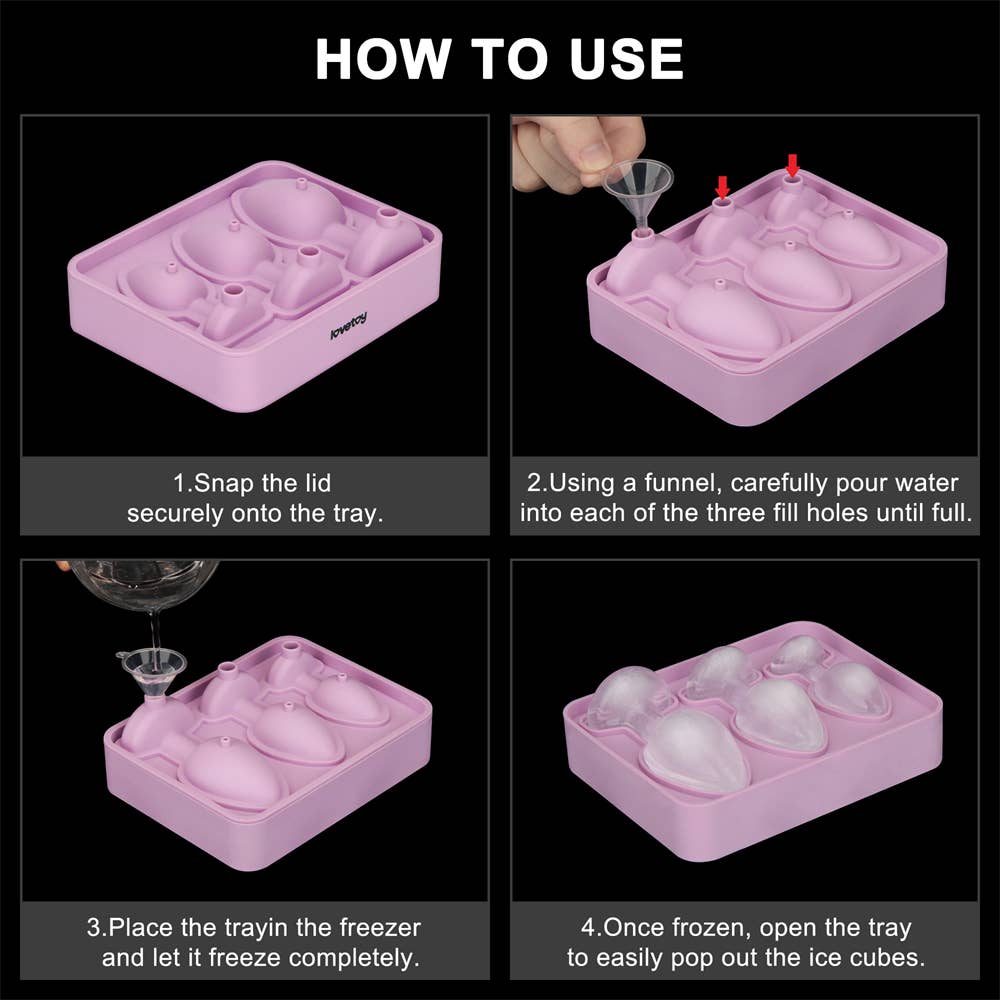 HOW TO USE

lovetoy

1.Snap the lid securely onto the tray.

2.Using a funnel, carefully pour water into each of the three fill holes until full.

3.Place the trayin the freezer and let it freeze completely.

4.Once frozen, open the tray to easily pop out the ice cubes.