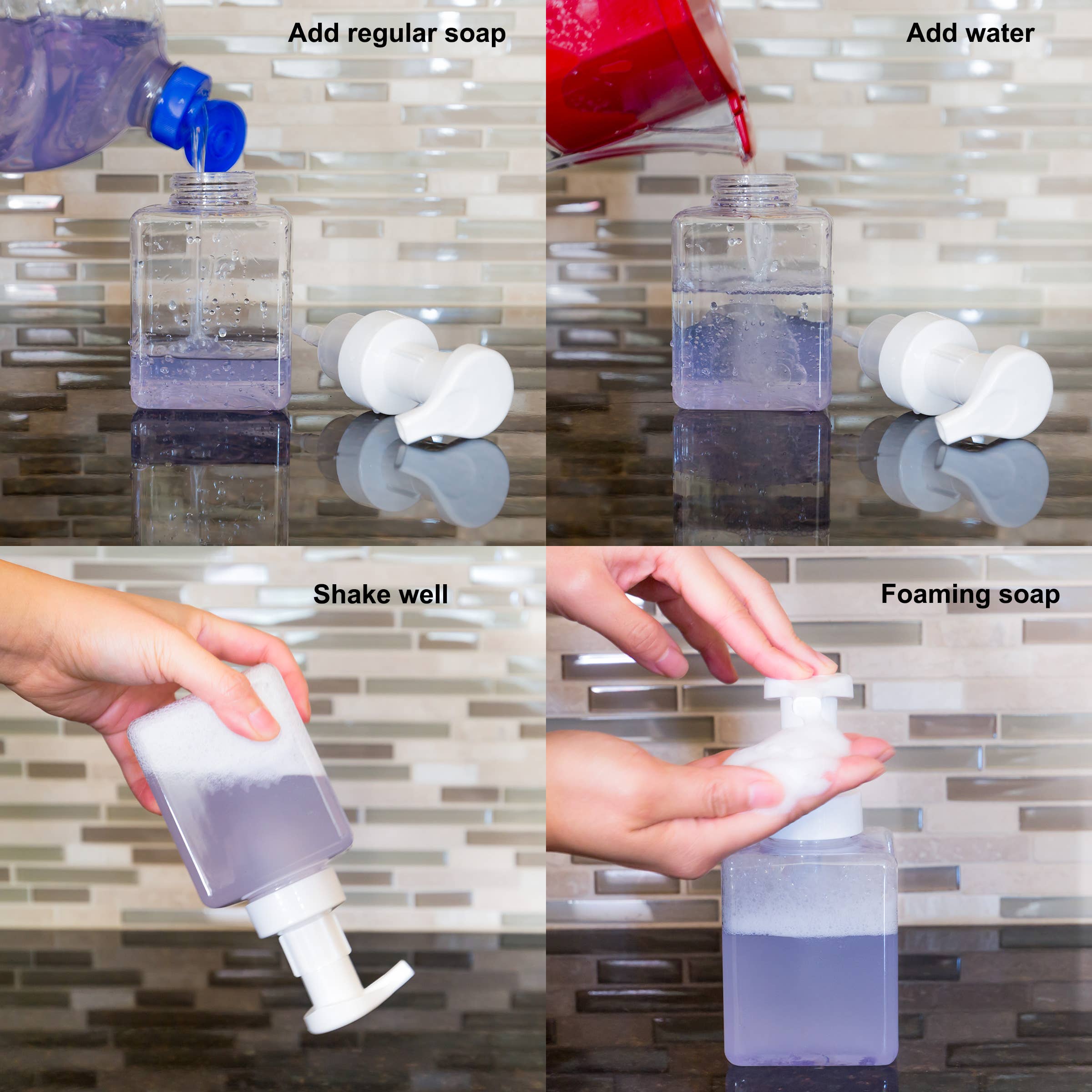 Add regular soap

Add water

Shake well

Foaming soap