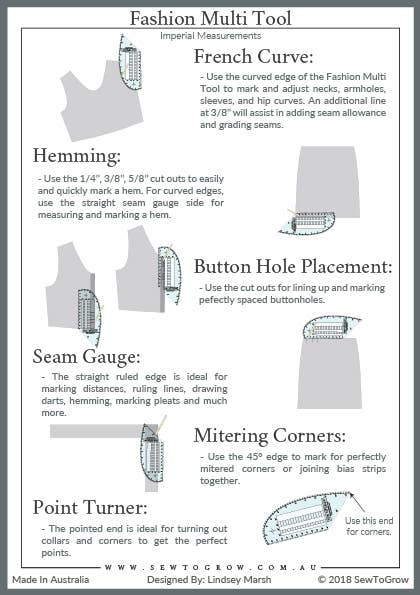 Fashion Multi Tool

Imperial Measurements

French Curve:

- Use the curved edge of the Fashion Multi Tool to mark and adjust necks, armholes, sleeves, and hip curves. An additional line at 3/8" will assist in adding seam allowance and grading seams.

Hemming:

- Use the 1/4", 3/8", 5/8" cut outs to easily and quickly mark a hem. For curved edges, use the straight seam gauge side for measuring and marking a hem.

Button Hole Placement:

- Use the cut outs for lining up and marking pefectly spaced buttonholes.

Seam Gauge:

- The straight ruled edge is ideal for marking distances, ruling lines, drawing darts, hemming, marking pleats and much more.

Mitering Corners:

- Use the 45° edge to mark for perfectly mitered corners or joining bias strips together.

Point Turner:

- The pointed end is ideal for turning out collars and corners to get the perfect points.

Use this end for corners.

WWW.SEWTOGROW.COM.AU

Made In Australia

Designed By: Lindsey Marsh

© 2018 SewToGrow