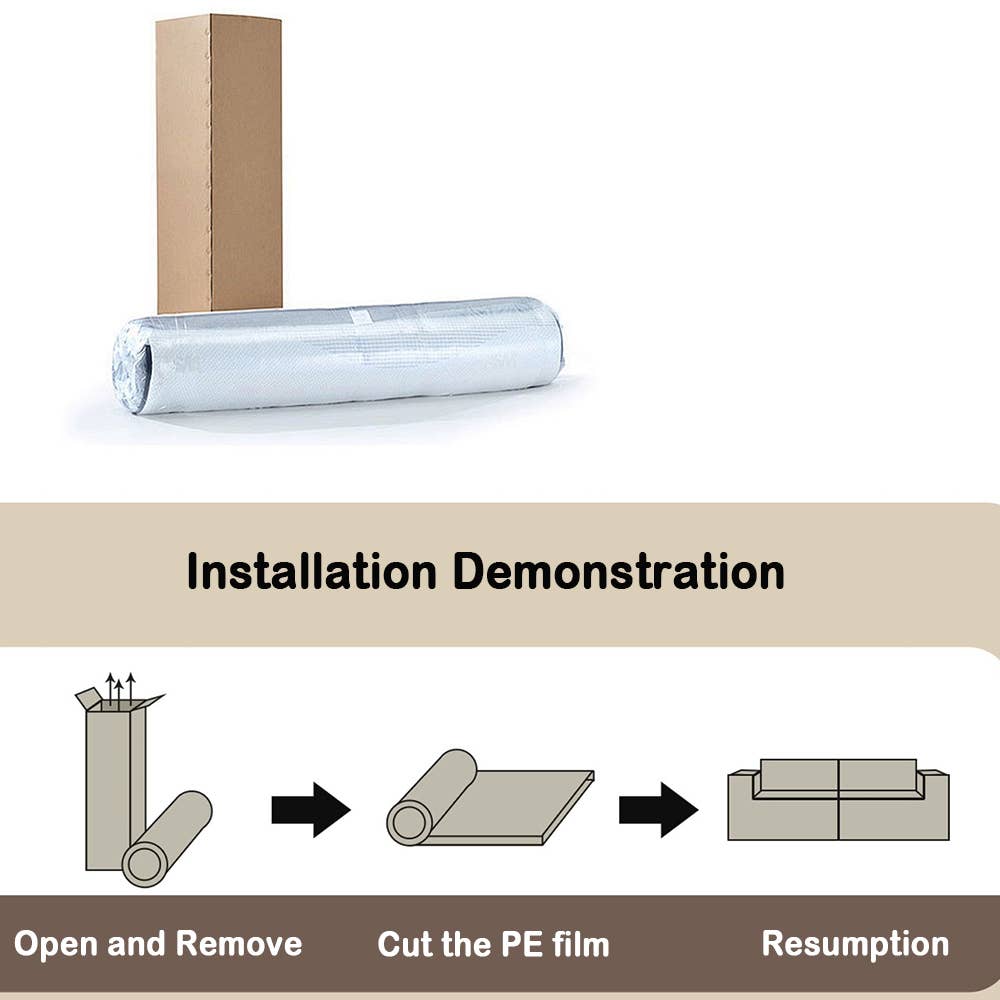 Installation Demonstration

Open and Remove

Cut the PE film

Resumption