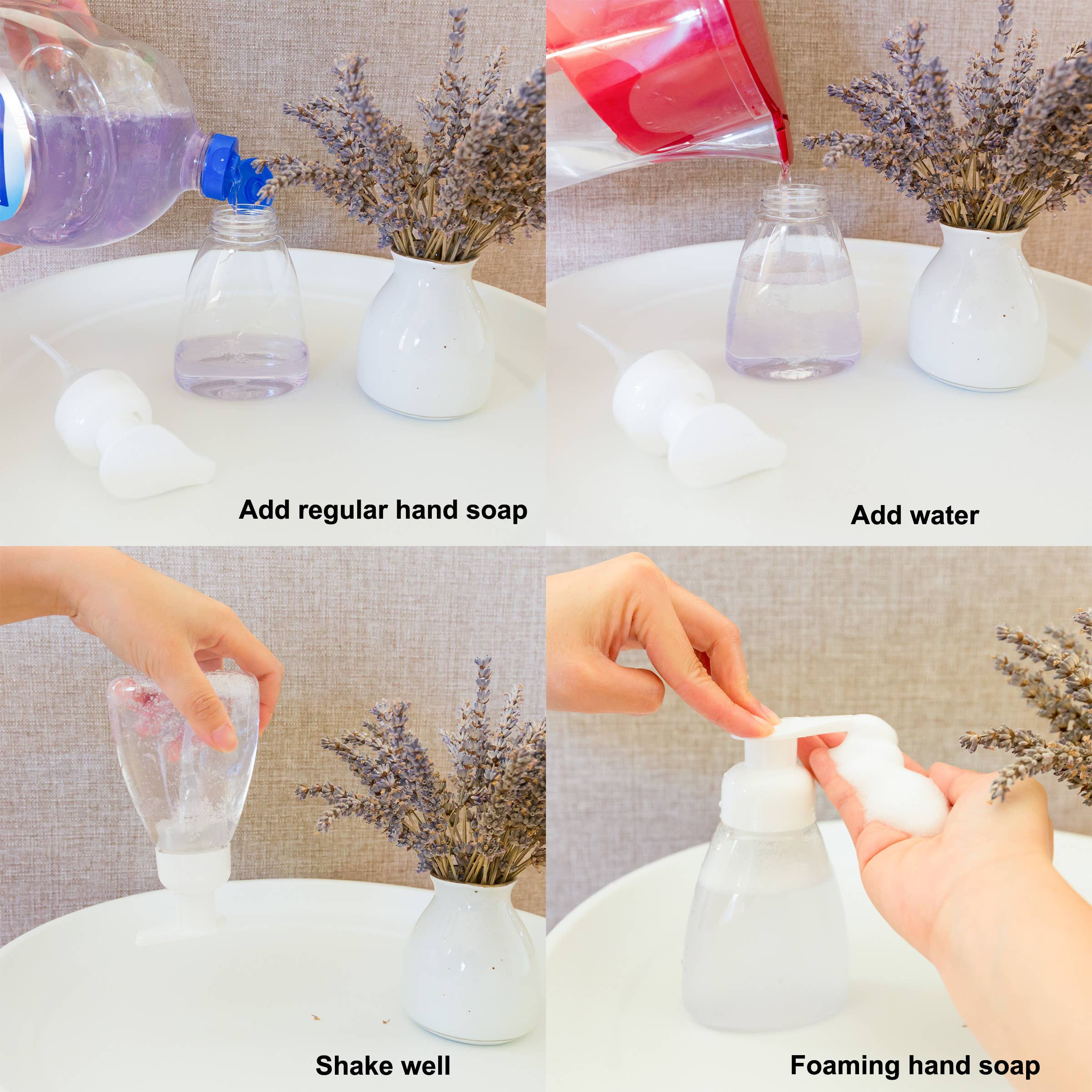 Add regular hand soap

Add water

Shake well

Foaming hand soap