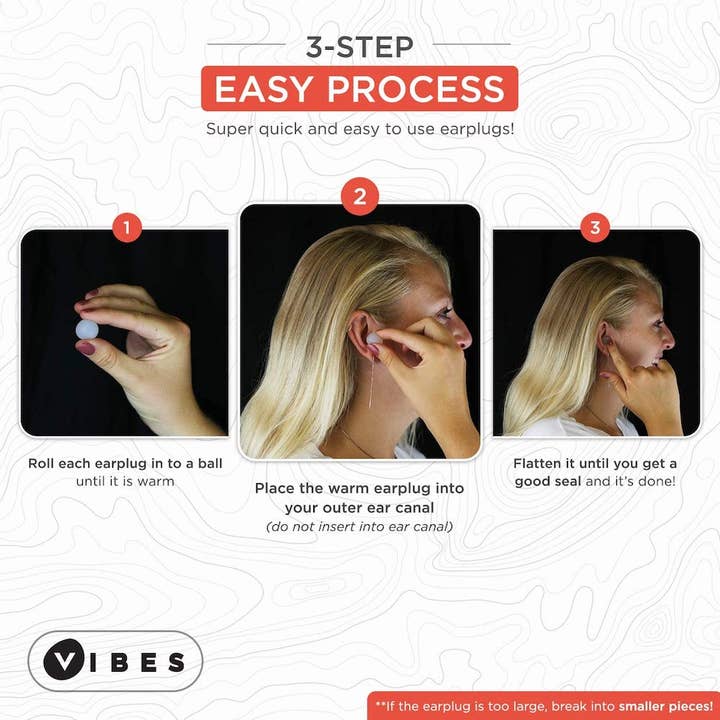 3-STEP

EASY PROCESS

Super quick and easy to use earplugs!

1

Roll each earplug in to a ball until it is warm

2

Place the warm earplug into your outer ear canal (do not insert into ear canal)

3

Flatten it until you get a good seal and it's done!

VIBES

**If the earplug is too large, break into smaller pieces!