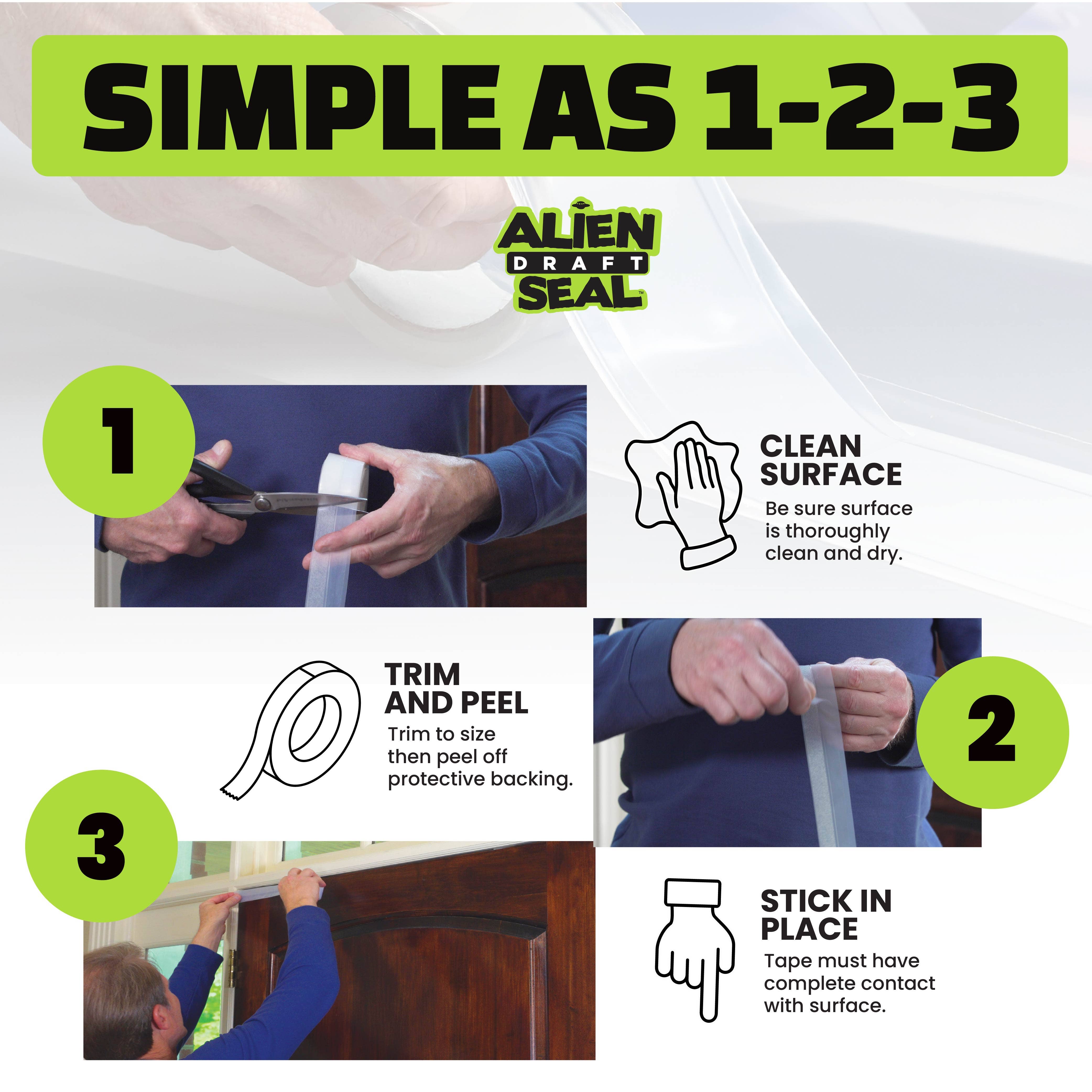 SIMPLE AS 1-2-3

ALIEN DRAFT SEAL™

1

CLEAN SURFACE
Be sure surface is thoroughly clean and dry.

TRIM AND PEEL
Trim to size then peel off protective backing.

2

3

STICK IN PLACE
Tape must have complete contact with surface.