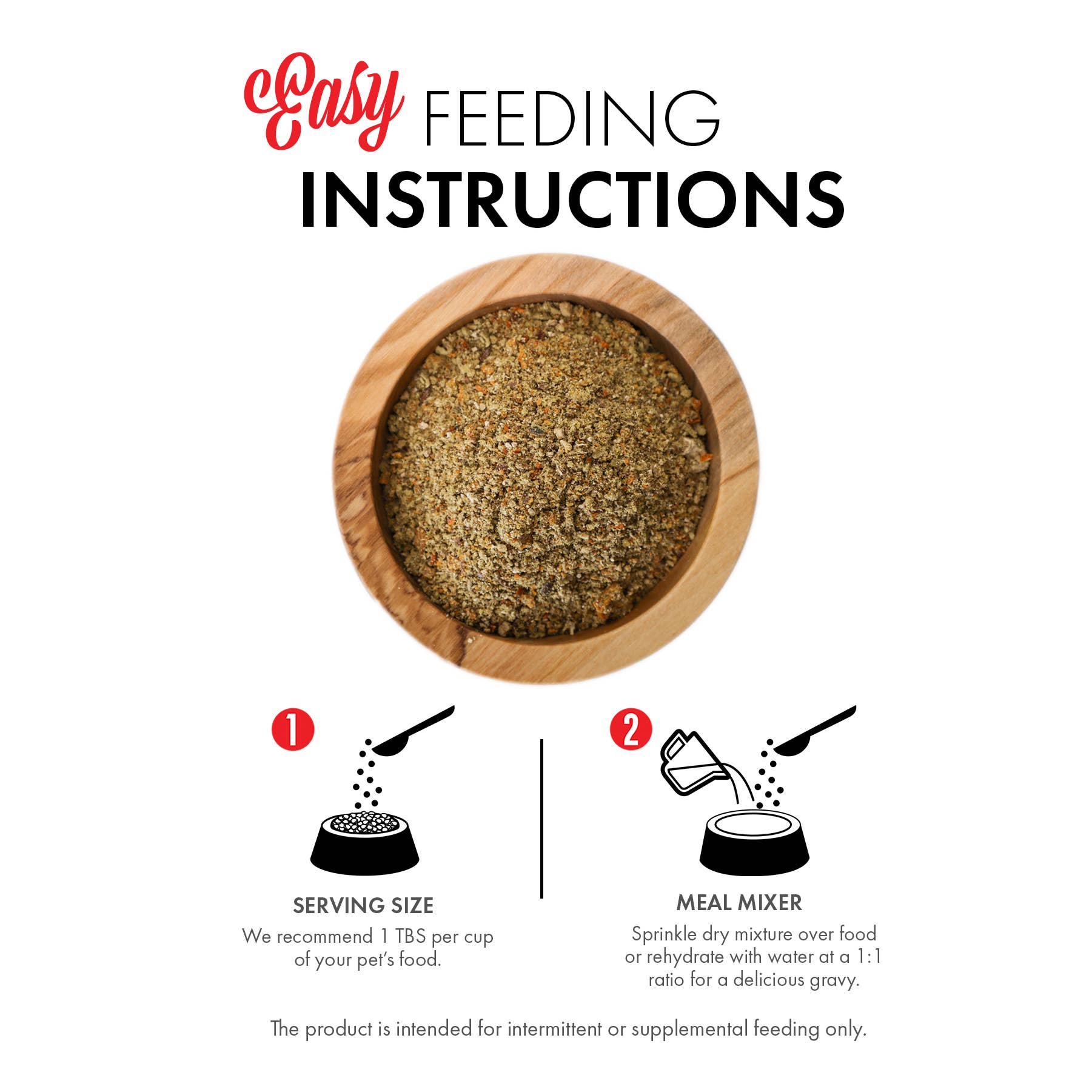 Easy FEEDING
INSTRUCTIONS

1

SERVING SIZE
We recommend 1 TBS per cup of your pet's food.

2

MEAL MIXER
Sprinkle dry mixture over food or rehydrate with water at a 1:1 ratio for a delicious gravy.

The product is intended for intermittent or supplemental feeding only.