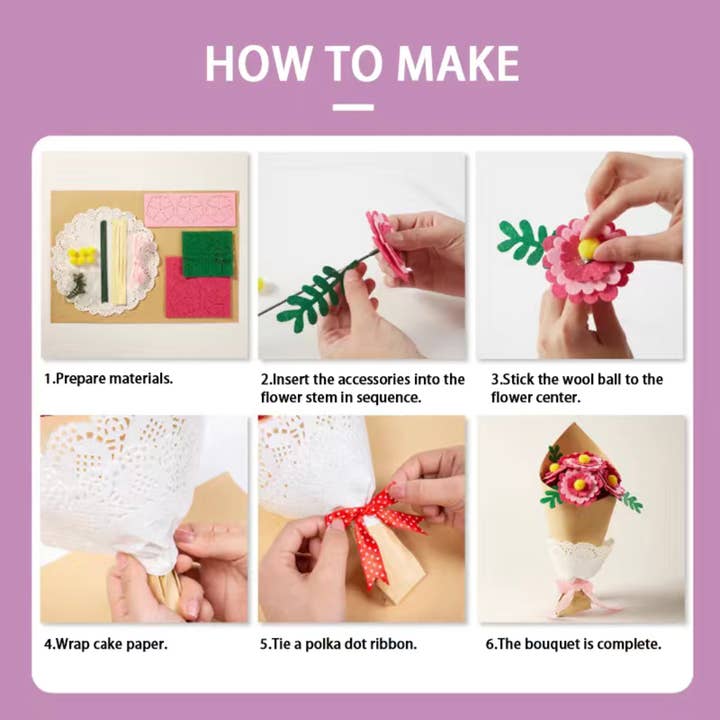 HOW TO MAKE

1.Prepare materials.

2.Insert the accessories into the flower stem in sequence.

3.Stick the wool ball to the flower center.

4.Wrap cake paper.

5.Tie a polka dot ribbon.

6.The bouquet is complete.