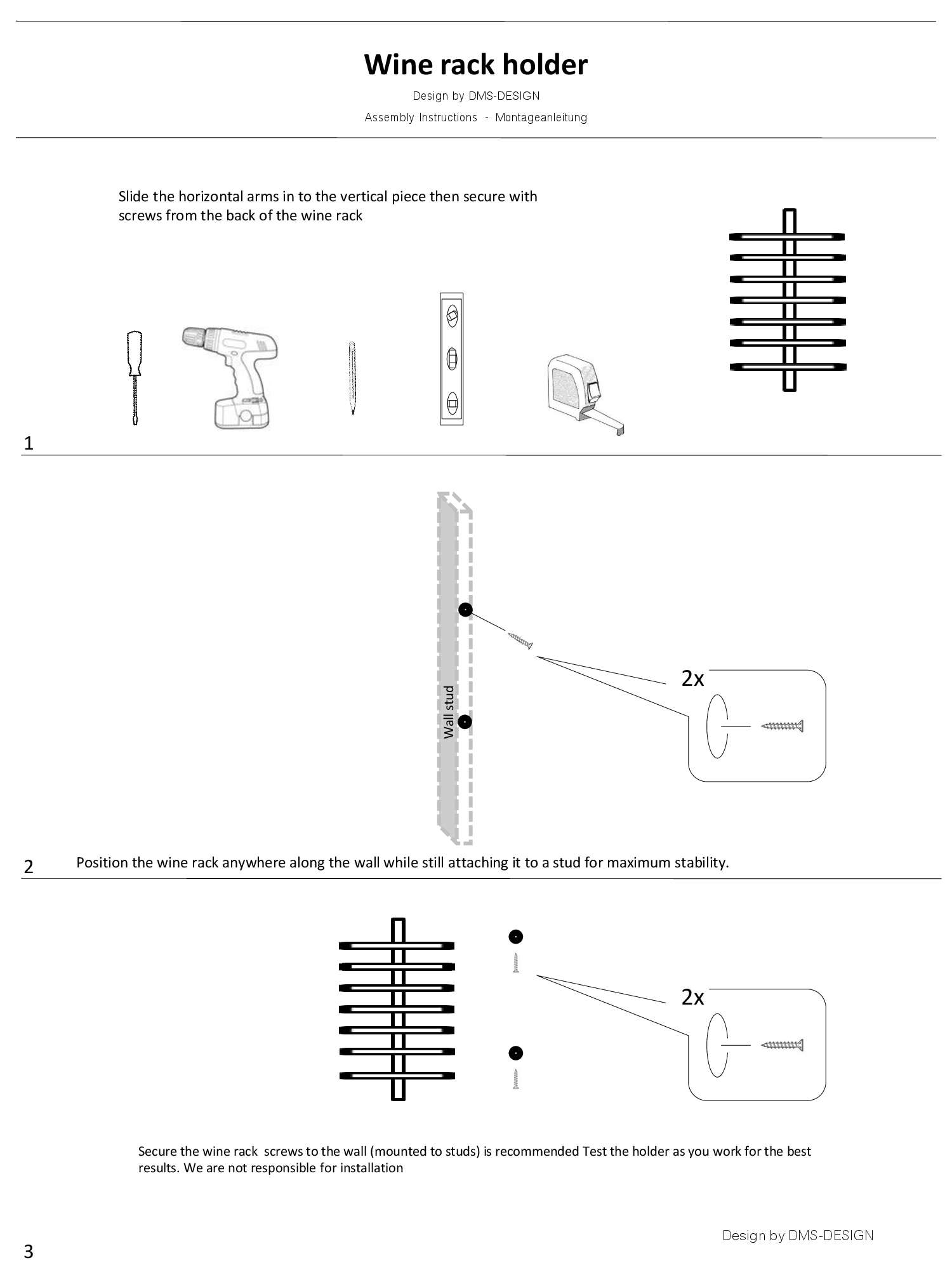 Wine rack holder

Design by DMS-DESIGN

Assembly Instructions - Montageanleitung

Slide the horizontal arms in to the vertical piece then secure with screws from the back of the wine rack

1

Wall stud

2x

2 Position the wine rack anywhere along the wall while still attaching it to a stud for maximum stability.

2x

Secure the wine rack screws to the wall (mounted to studs) is recommended Test the holder as you work for the best results. We are not responsible for installation

Design by DMS-DESIGN

3