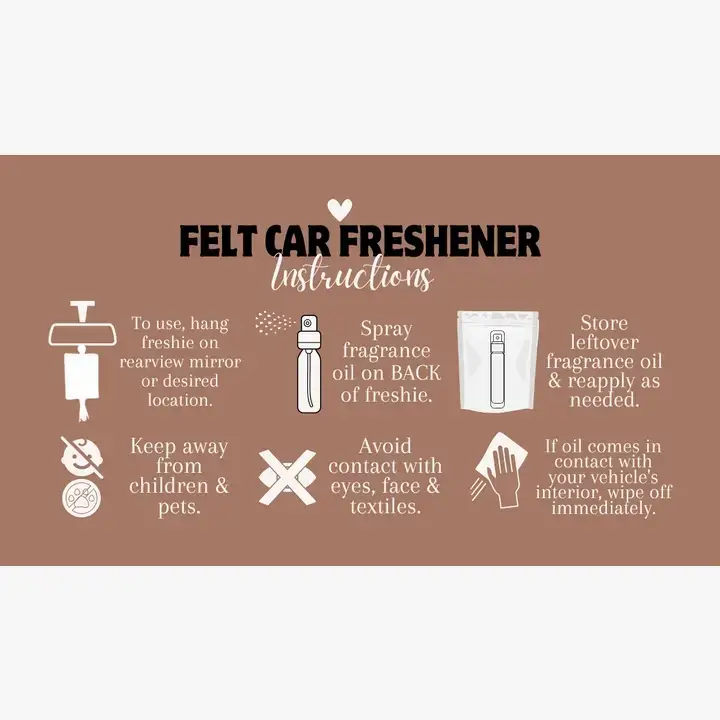 FELT CAR FRESHENER
Instructions

To use, hang freshie on rearview mirror or desired location.

Spray fragrance oil on BACK of freshie.

Store leftover fragrance oil & reapply as needed.

Keep away from children & pets.

Avoid contact with eyes, face & textiles.

If oil comes in contact with your vehicle's interior, wipe off immediately.