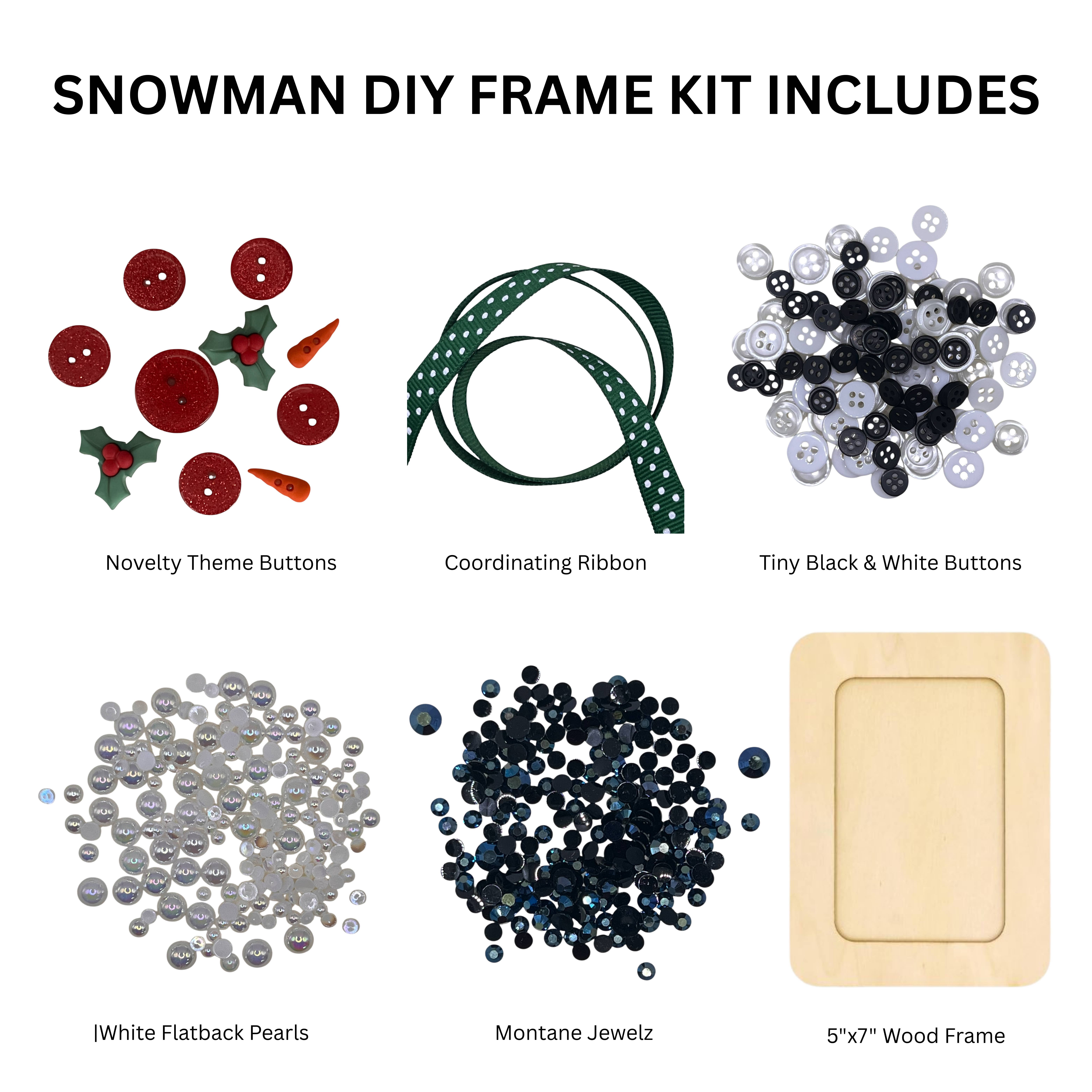 SNOWMAN DIY FRAME KIT INCLUDES

Novelty Theme Buttons

Coordinating Ribbon

Tiny Black & White Buttons

|White Flatback Pearls

Montane Jewelz

5"x7" Wood Frame