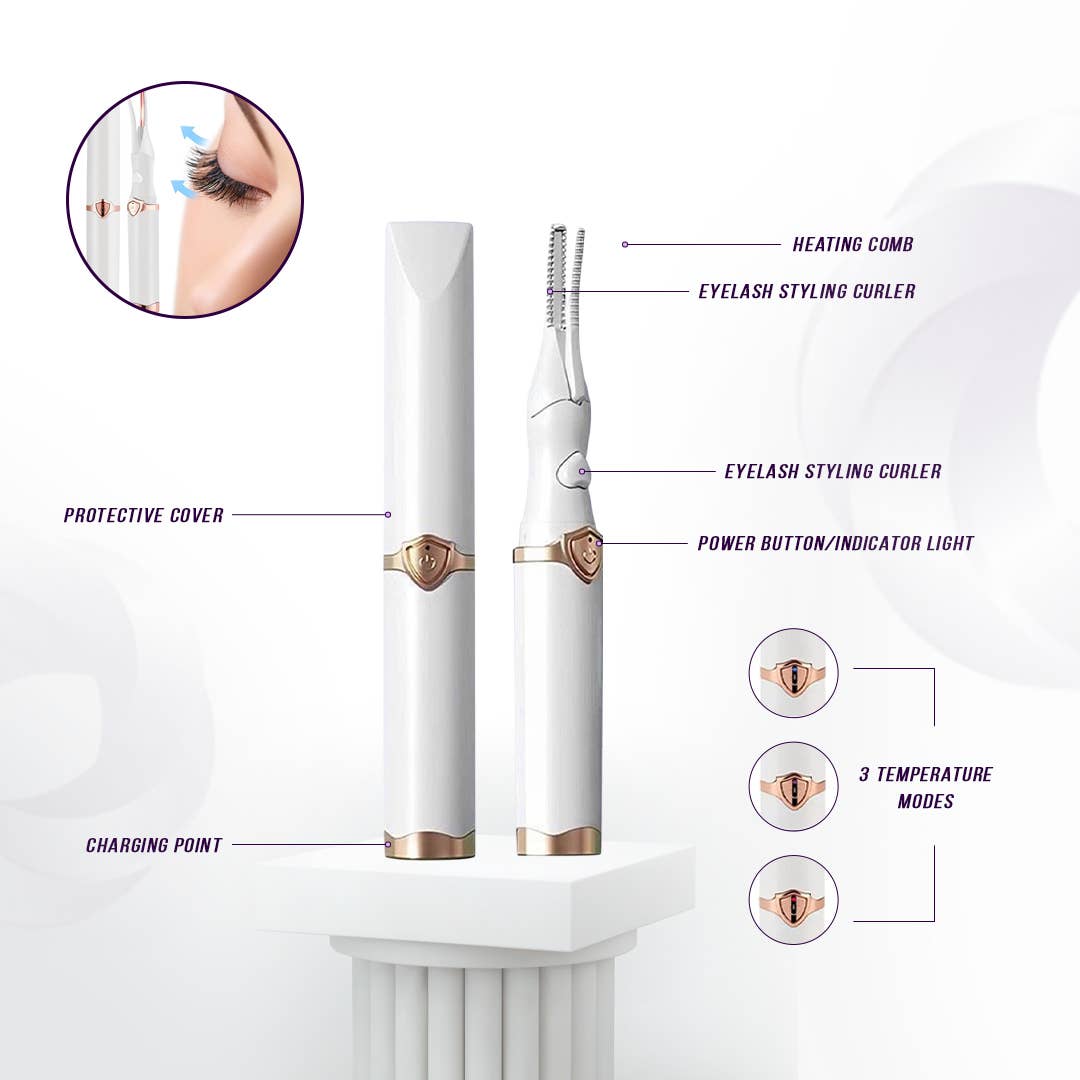 HEATING COMB
EYELASH STYLING CURLER
EYELASH STYLING CURLER
PROTECTIVE COVER
POWER BUTTON/INDICATOR LIGHT
3 TEMPERATURE MODES
CHARGING POINT