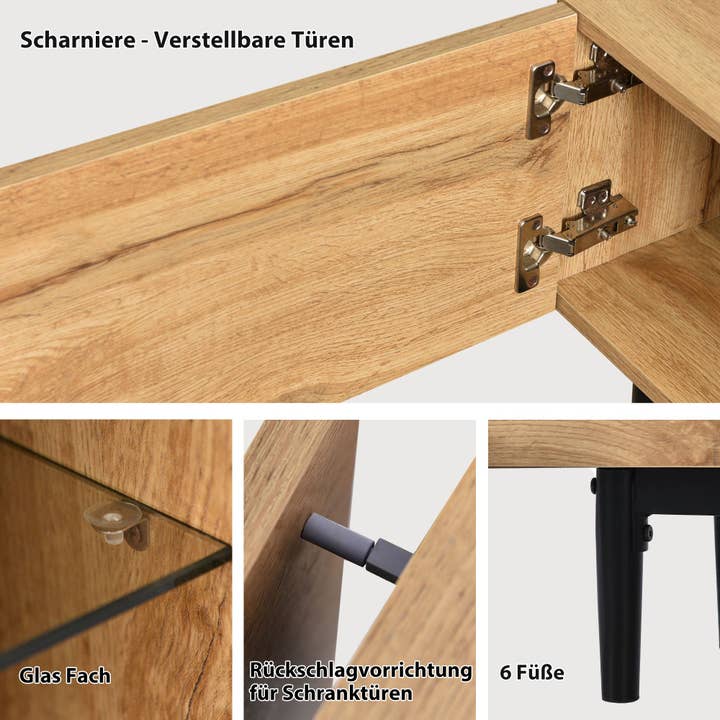 Scharniere - Verstellbare Türen

Glas Fach

Rückschlagvorrichtung für Schranktüren

6 Füße