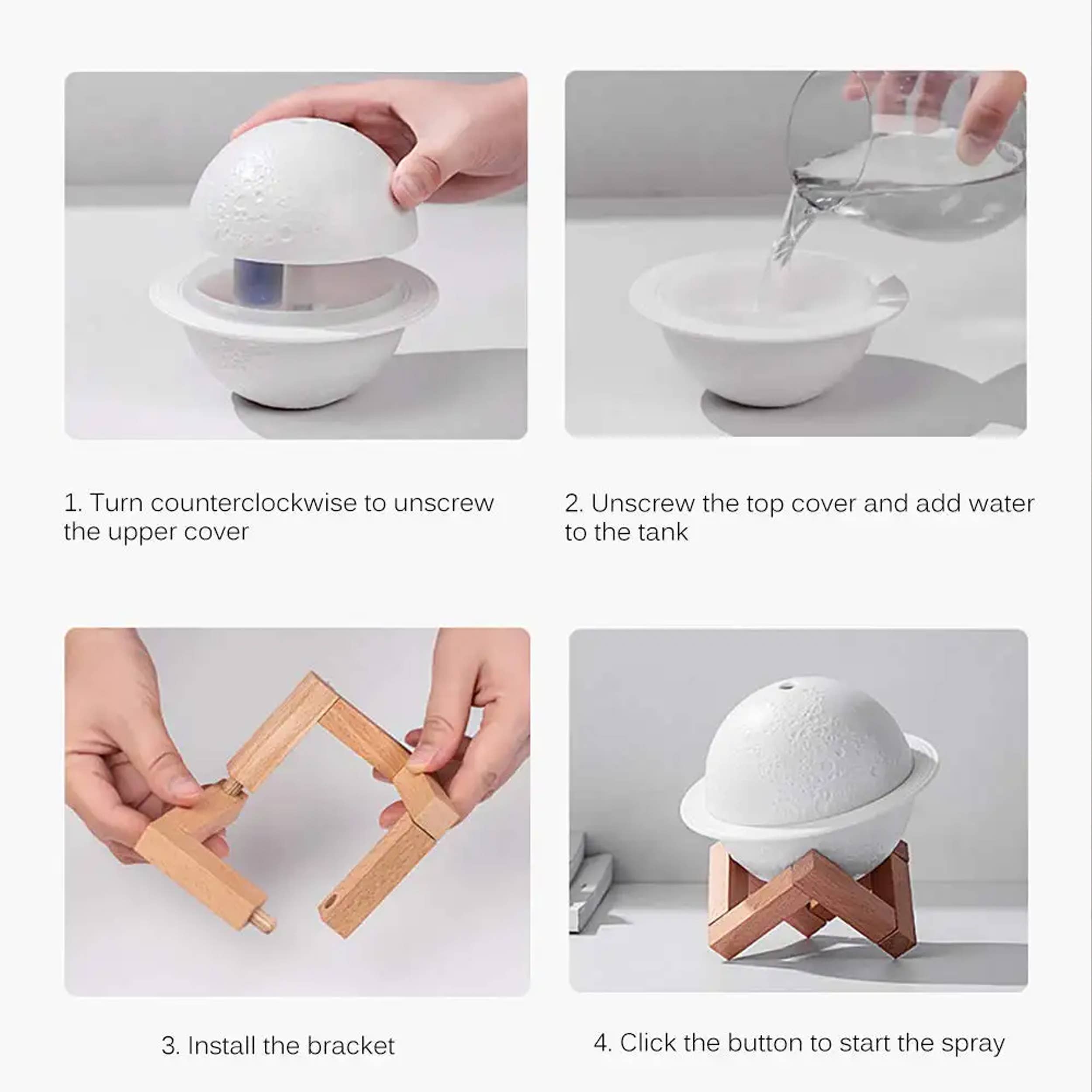 1. Turn counterclockwise to unscrew the upper cover

2. Unscrew the top cover and add water to the tank

3. Install the bracket

4. Click the button to start the spray