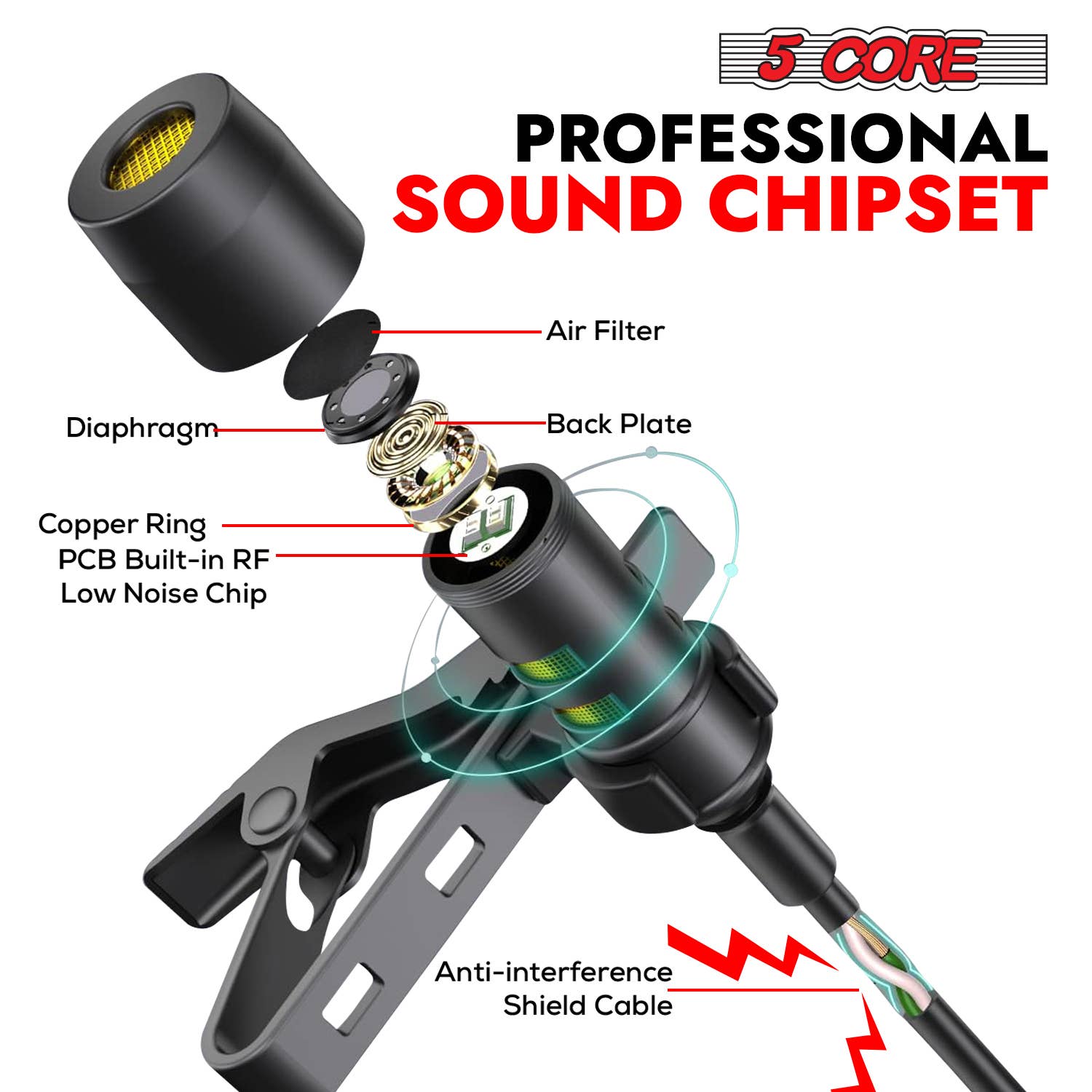 5 CORE

PROFESSIONAL
SOUND CHIPSET

Air Filter

Diaphragm

Back Plate

Copper Ring

PCB Built-in RF
Low Noise Chip

Anti-interference
Shield Cable