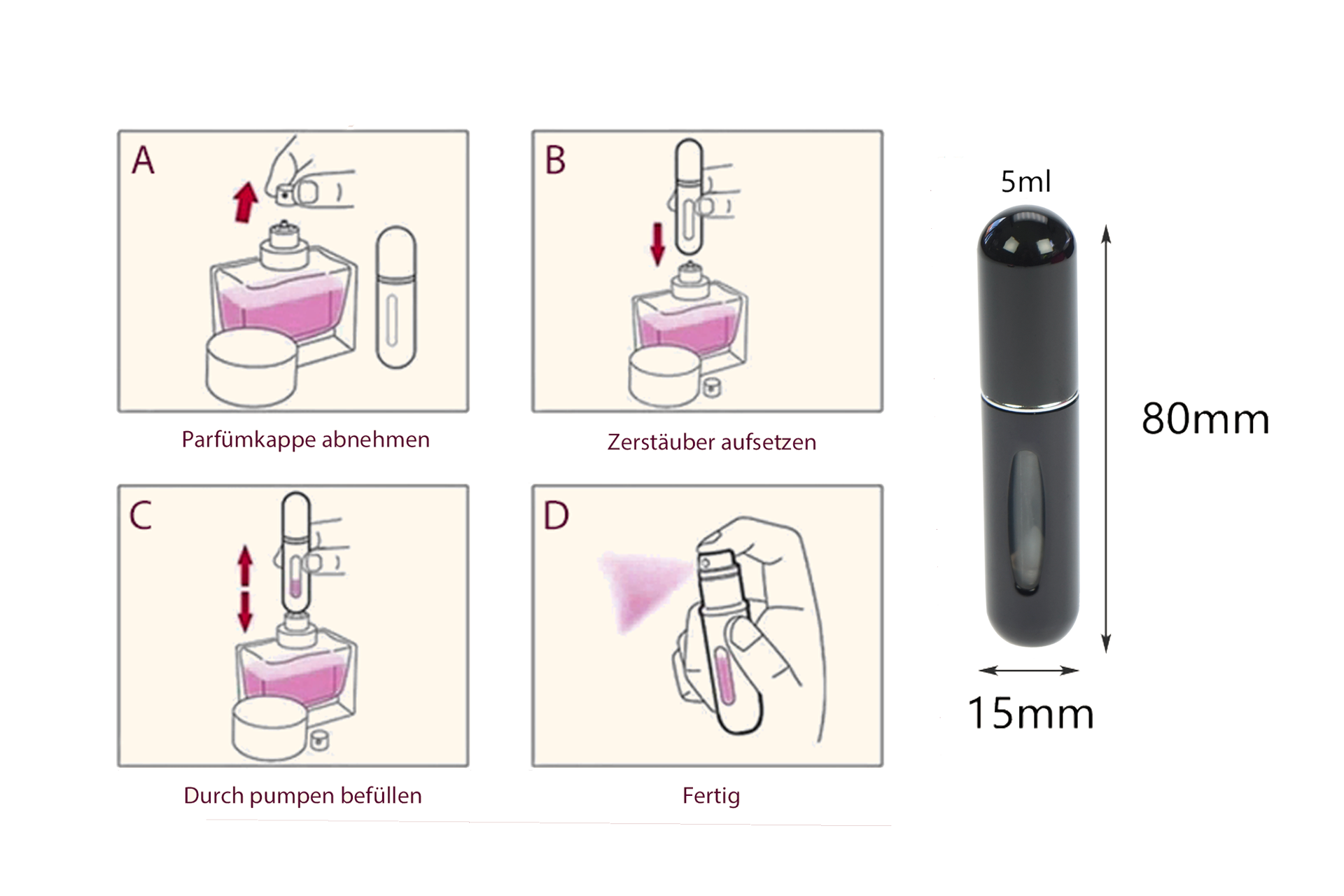 A

Parfümkappe abnehmen

B

Zerstäuber aufsetzen

C

Durch pumpen befüllen

D

Fertig

5ml

80mm

15mm