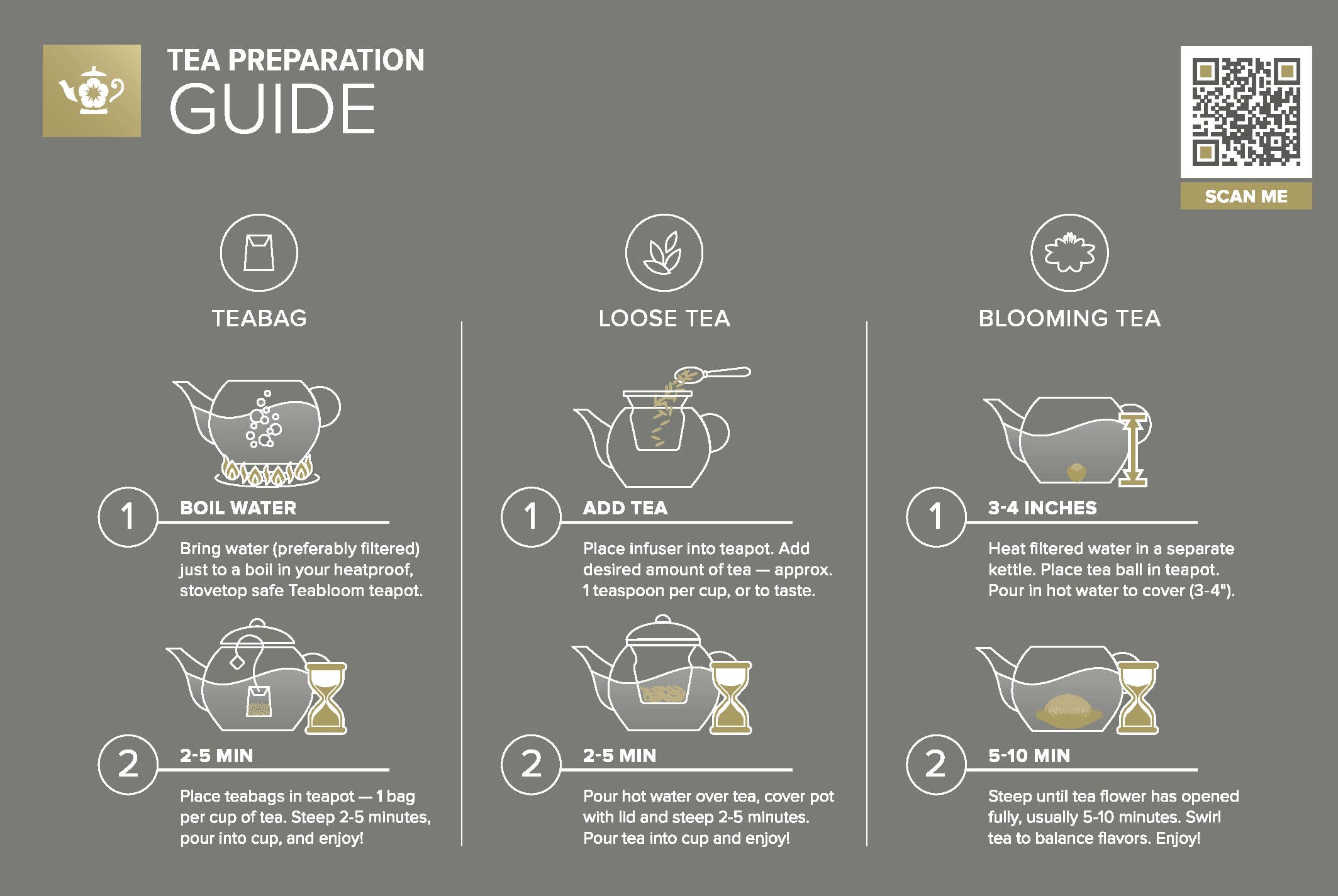 TEA PREPARATION
GUIDE

SCAN ME

TEABAG

1 BOIL WATER

Bring water (preferably filtered) just to a boil in your heatproof, stovetop safe Teabloom teapot.

2 2-5 MIN

Place teabags in teapot — 1 bag per cup of tea. Steep 2-5 minutes, pour into cup, and enjoy!

LOOSE TEA

1 ADD TEA

Place infuser into teapot. Add desired amount of tea — approx. 1 teaspoon per cup, or to taste.

2 2-5 MIN

Pour hot water over tea, cover pot with lid and steep 2-5 minutes. Pour tea into cup and enjoy!

BLOOMING TEA

1 3-4 INCHES

Heat filtered water in a separate kettle. Place tea ball in teapot. Pour in hot water to cover (3-4").

2 5-10 MIN

Steep until tea flower has opened fully, usually 5-10 minutes. Swirl tea to balance flavors. Enjoy!